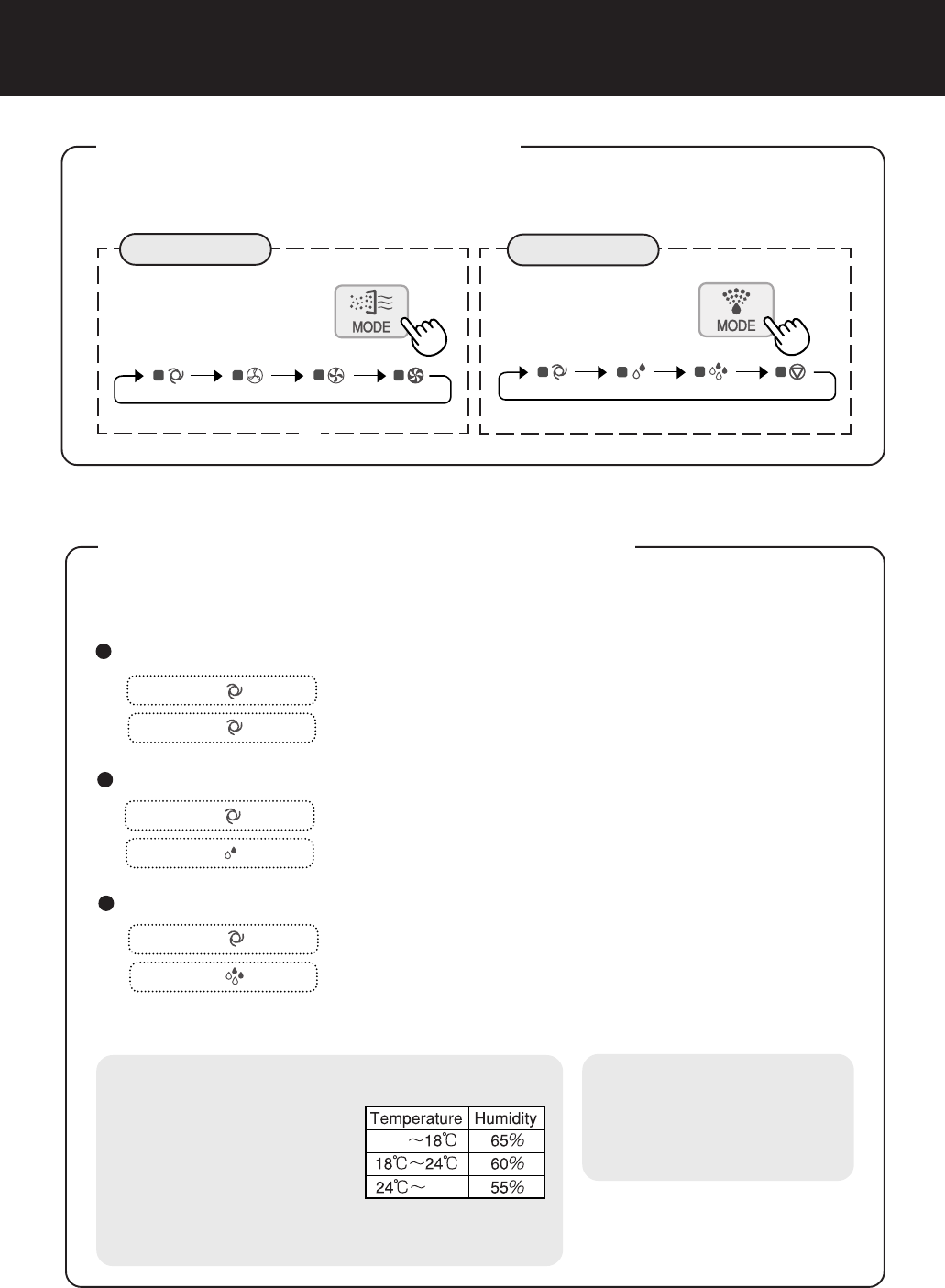 MODE

MODE

| Temperature | Humidity |
|---|---|
| ～18℃ | 65% |
| 18℃～24℃ | 60% |
| 24℃～ | 55% |