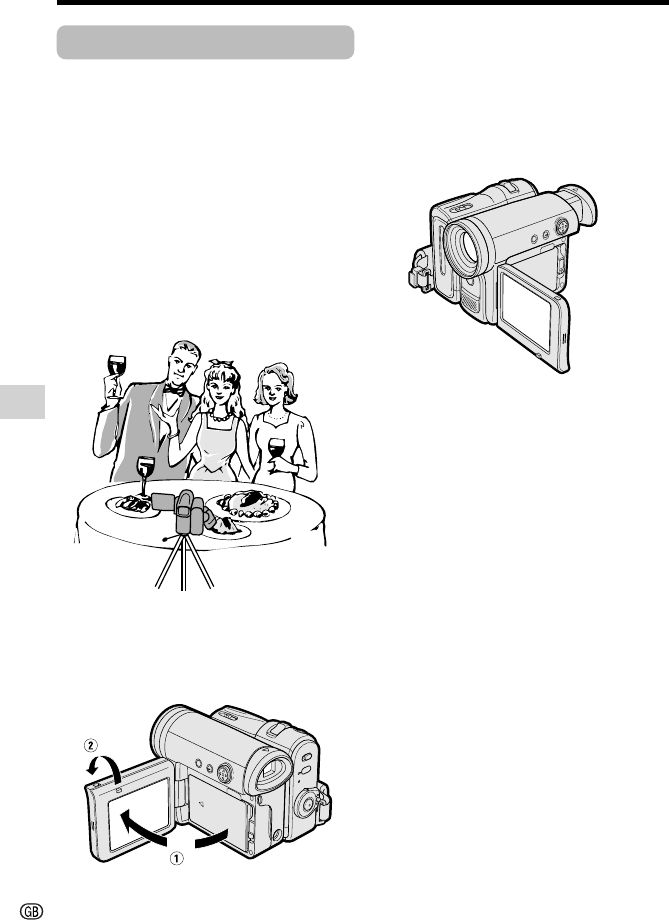 ②

①

GB