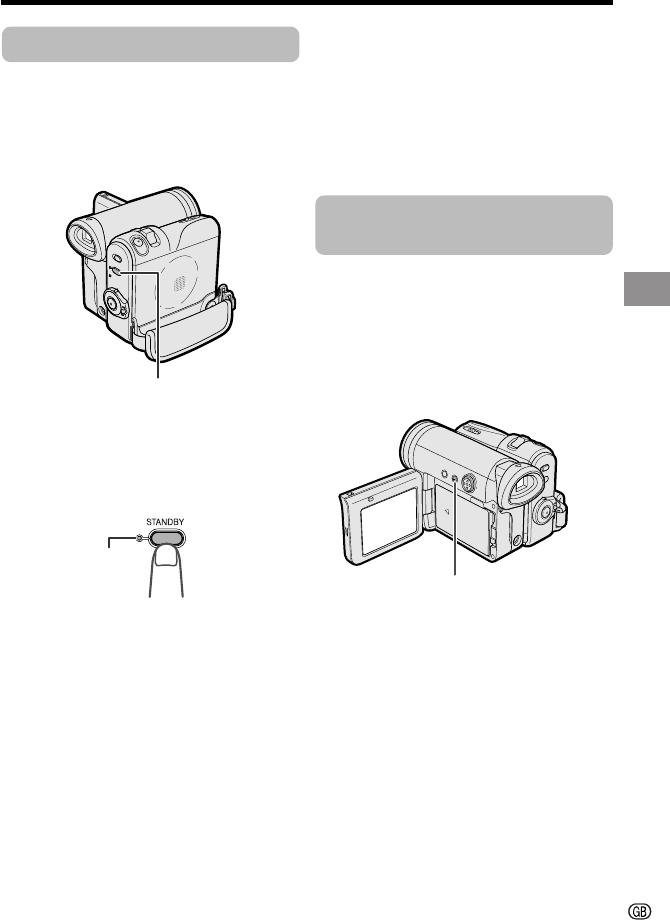 STANDBY

GB