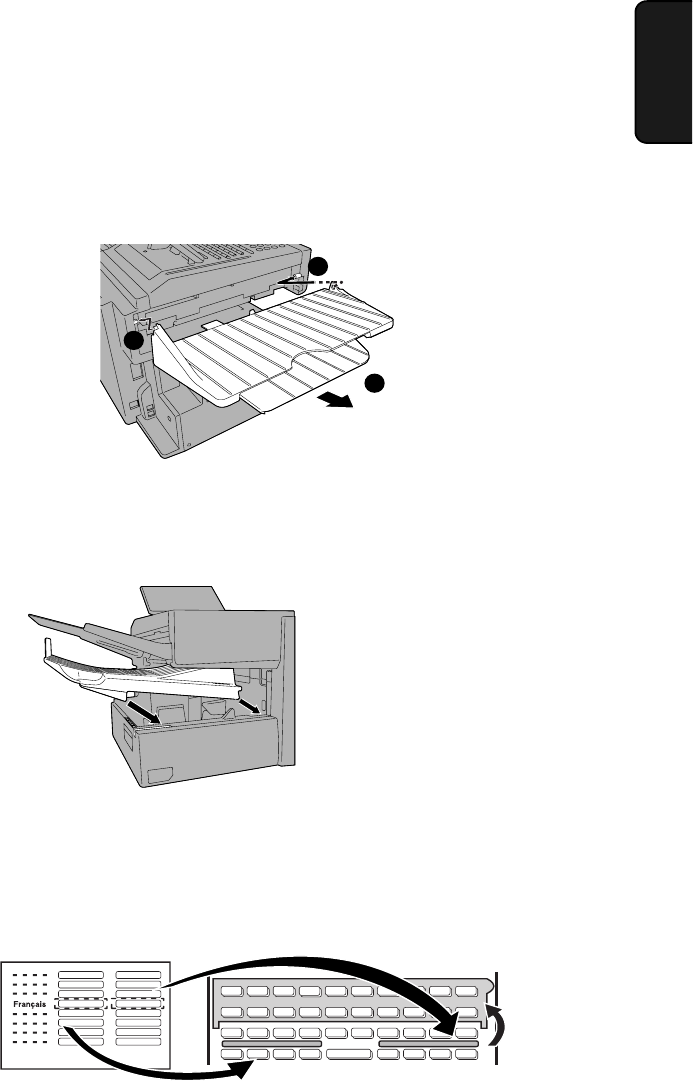 Français