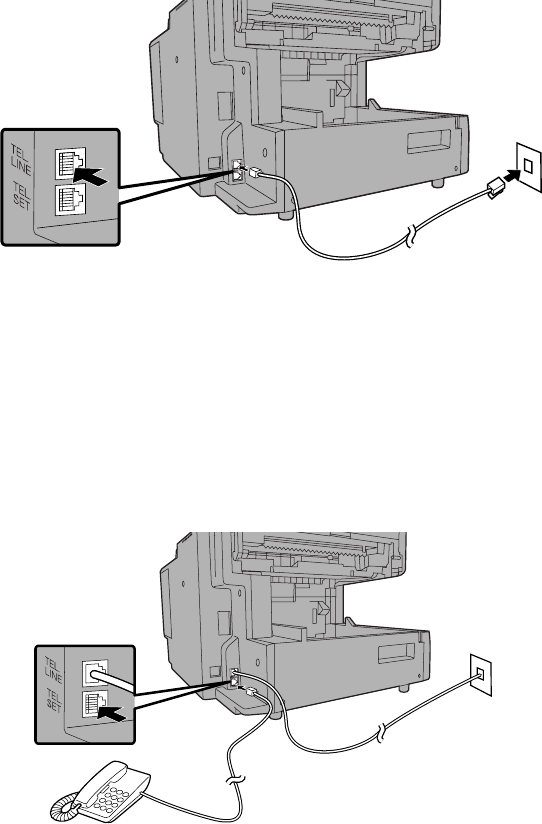 TEL LINE
TEL SET

TEL LINE
TEL SET