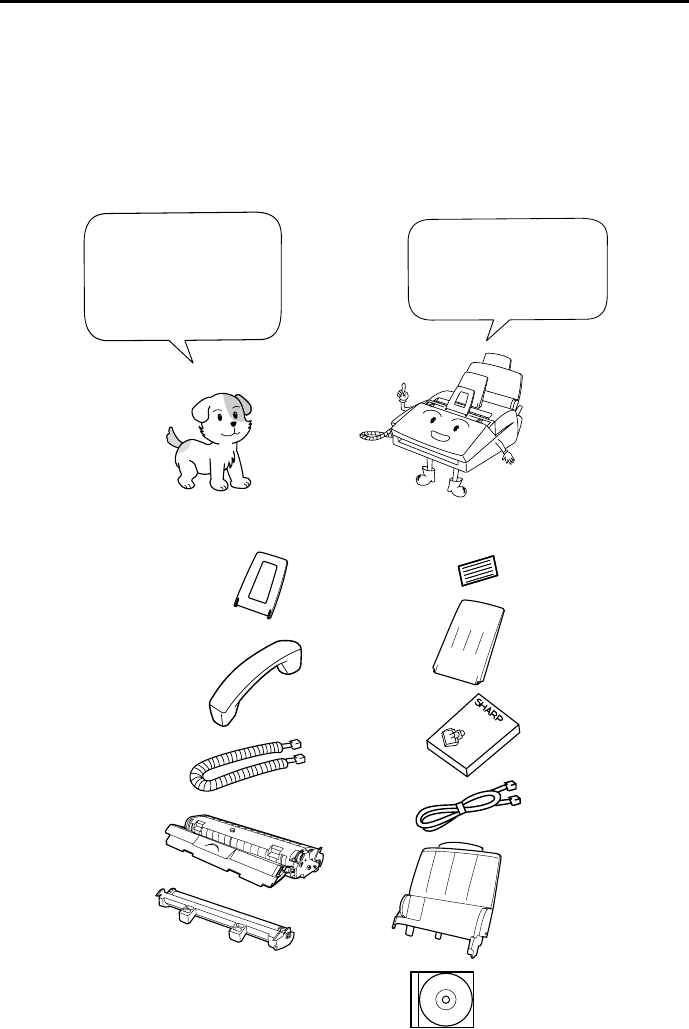 SHARP