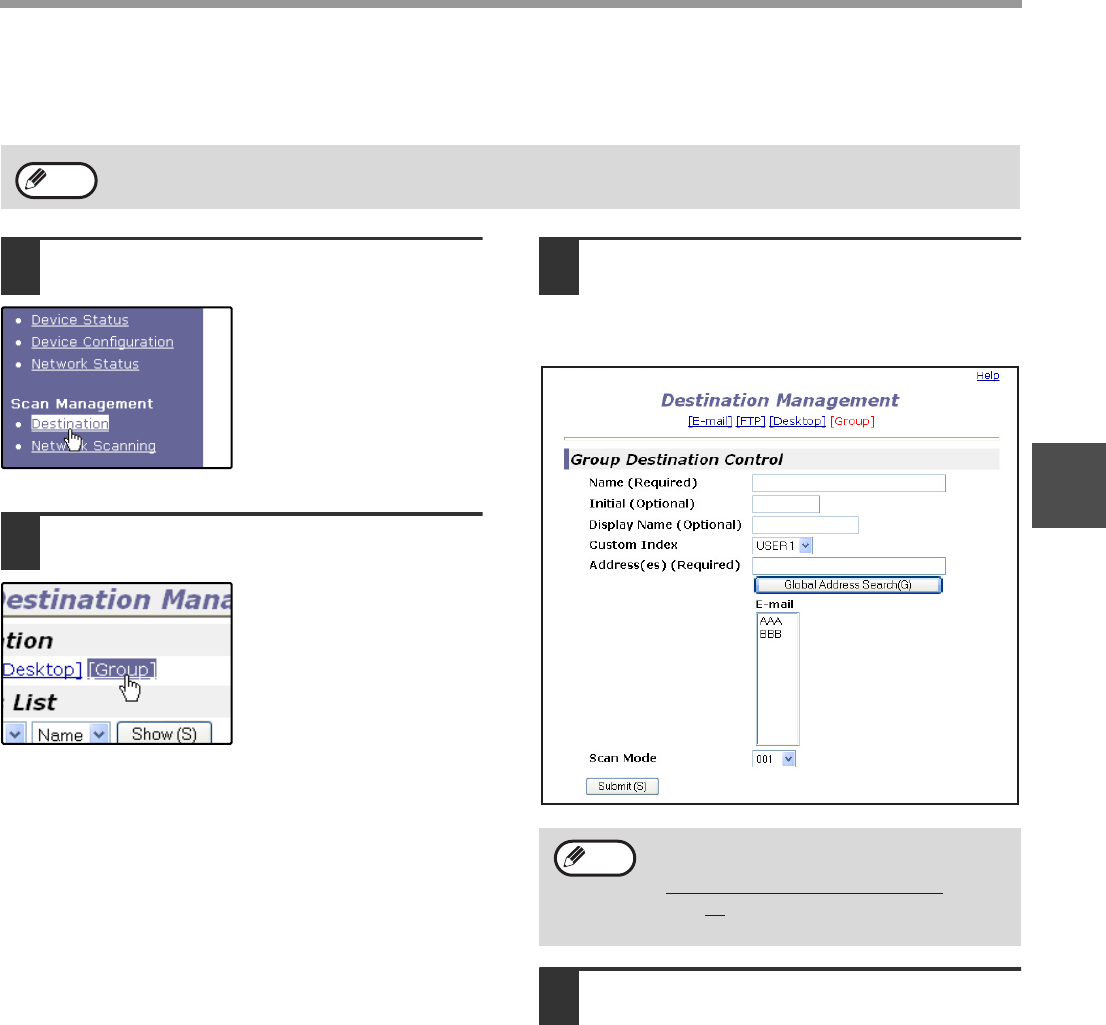 Device Status
Device Configuration
Network Status

Scan Management
Destination
Network Scanning

Destination Mana
tion
Desktop] [Group]
List
Name Show (S)

Help
Destination Management
[E-mail] [FTP] [Desktop] [Group]

Group Destination Control
Name (Required)
Initial (Optional)
Display Name (Optional)
Custom Index USER 1
Address(es) (Required)
Global Address Search(G)
E-mail
AAA
BBB
Scan Mode 001
Submit (S)