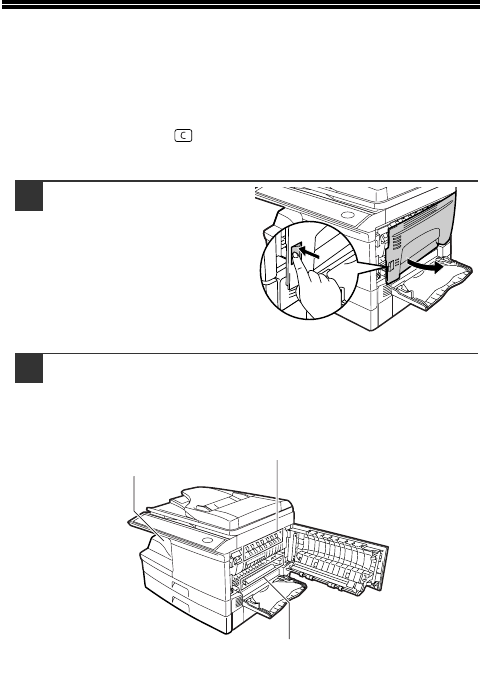 C