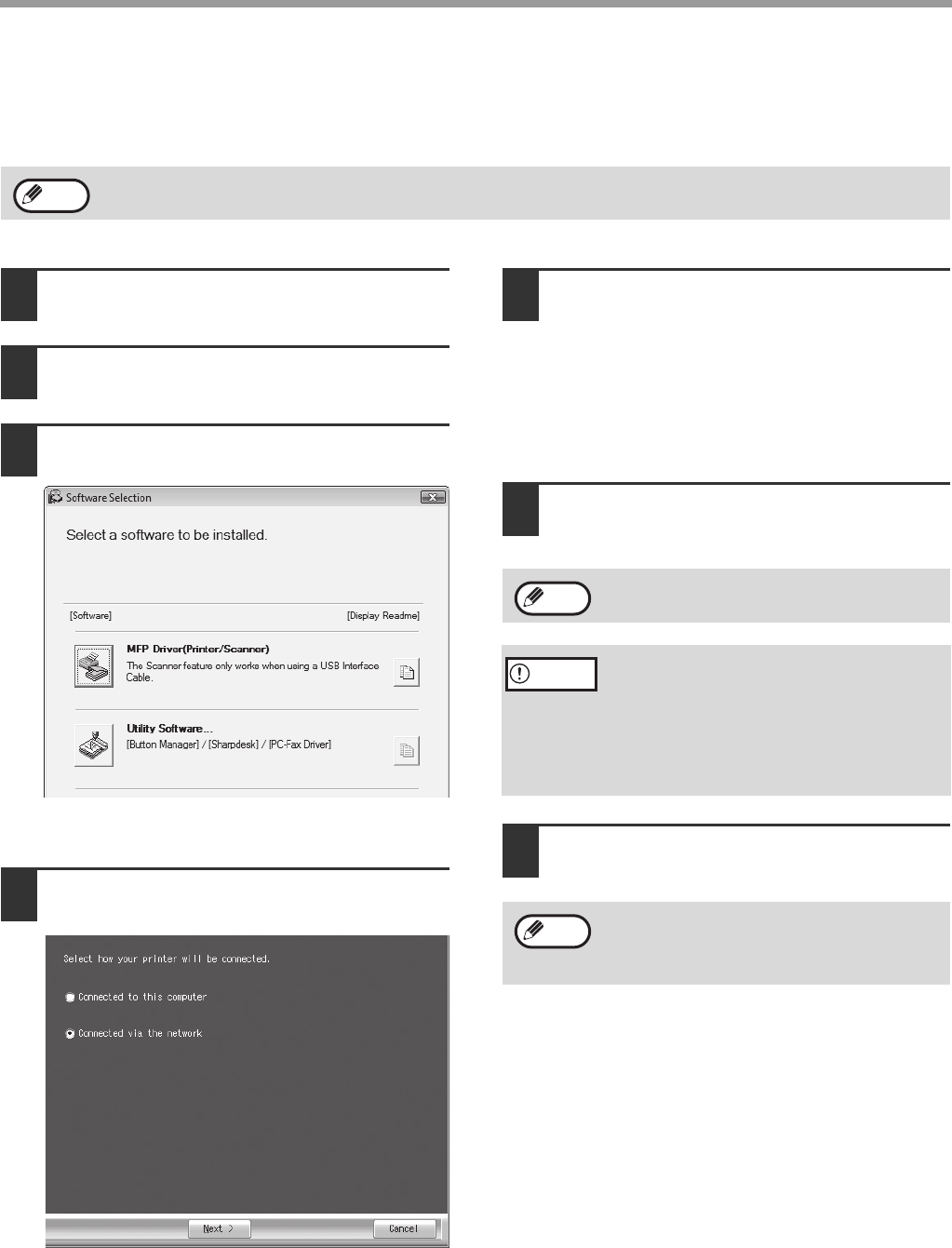 Software Selection

Select a software to be installed.

[Software]

[Display Readme]

MFP Driver(Printer/Scanner)

The Scanner feature only works when using a USB Interface Cable.

Utility Software...

[Button Manager] / [Sharpdesk] / [PC-Fax Driver]

Select how your printer will be connected.

Connected to this computer

Connected via the network

Next >

Cancel