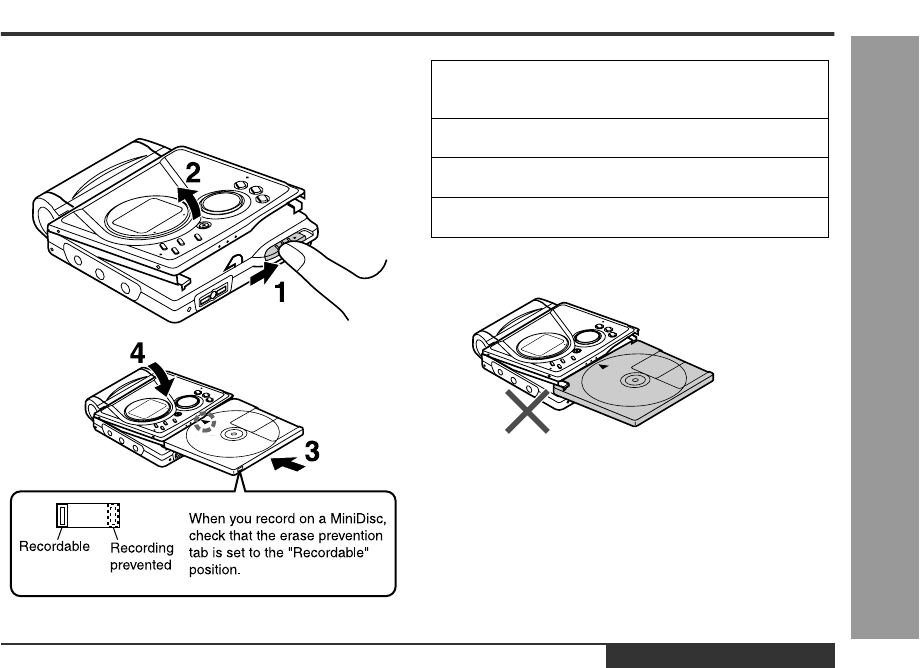 2

1

4

3

Recordable

Recording prevented

When you record on a MiniDisc, check that the erase prevention tab is set to the "Recordable" position.