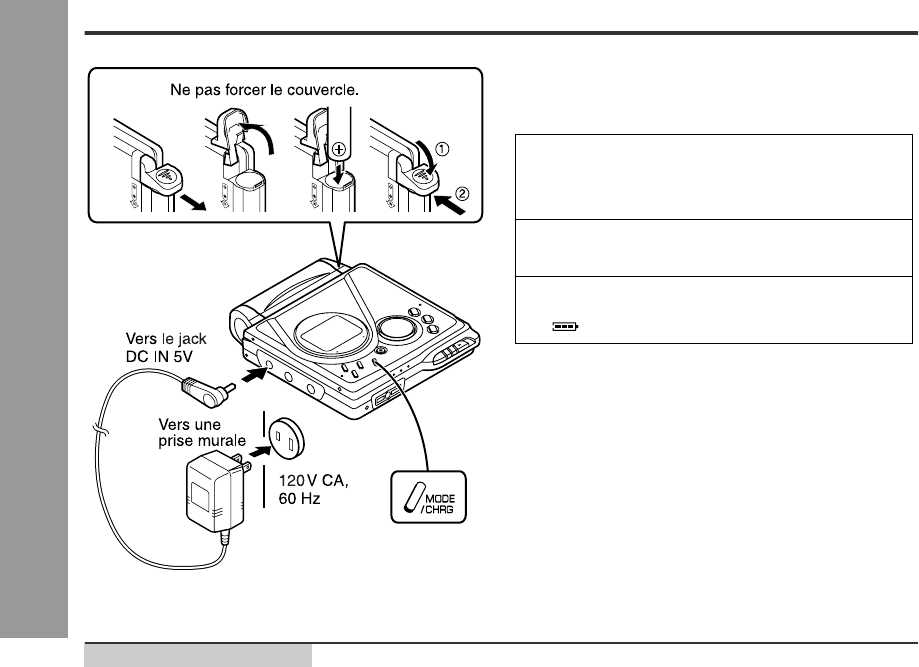 Ne pas forcer le couvercle.

①

②

Vers le jack DC IN 5V

Vers une prise murale

120V CA, 60 Hz

MODE /CHRG