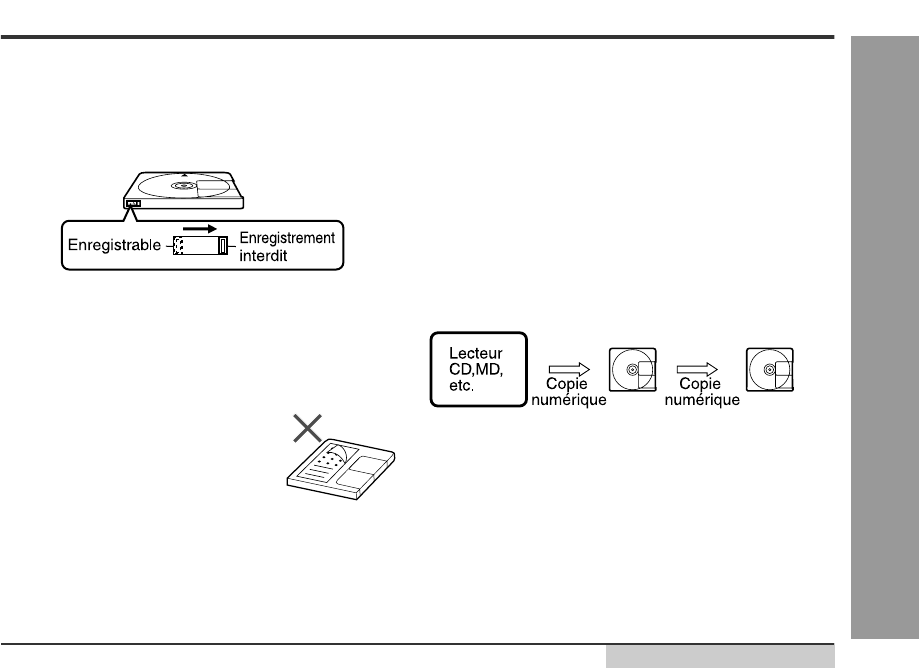 Enregistrable

Enregistrement interdit

Lecteur CD,MD, etc.

Copie numérique

Copie numérique