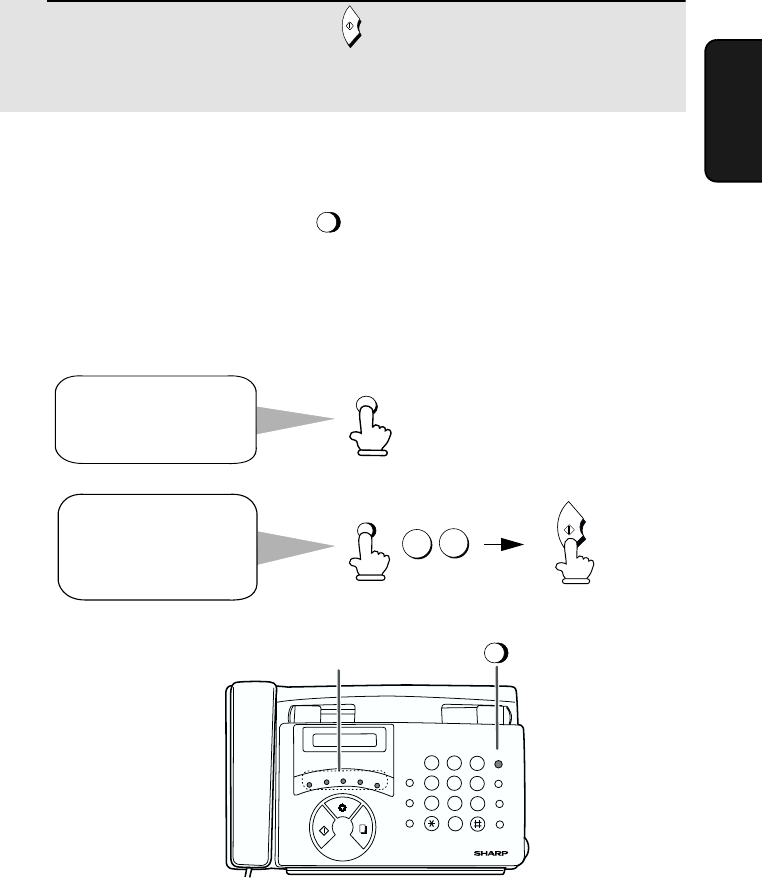 SHARP