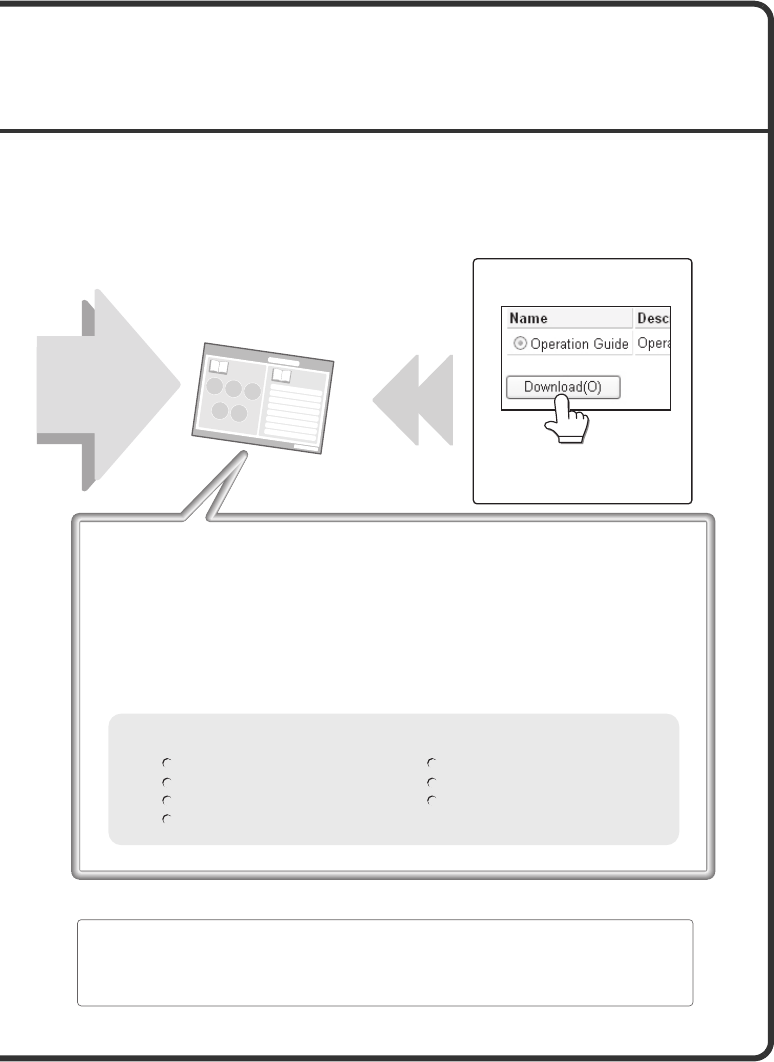 | Name | Desc |
|---|---|
| Operation Guide | Opera |

Download(O)