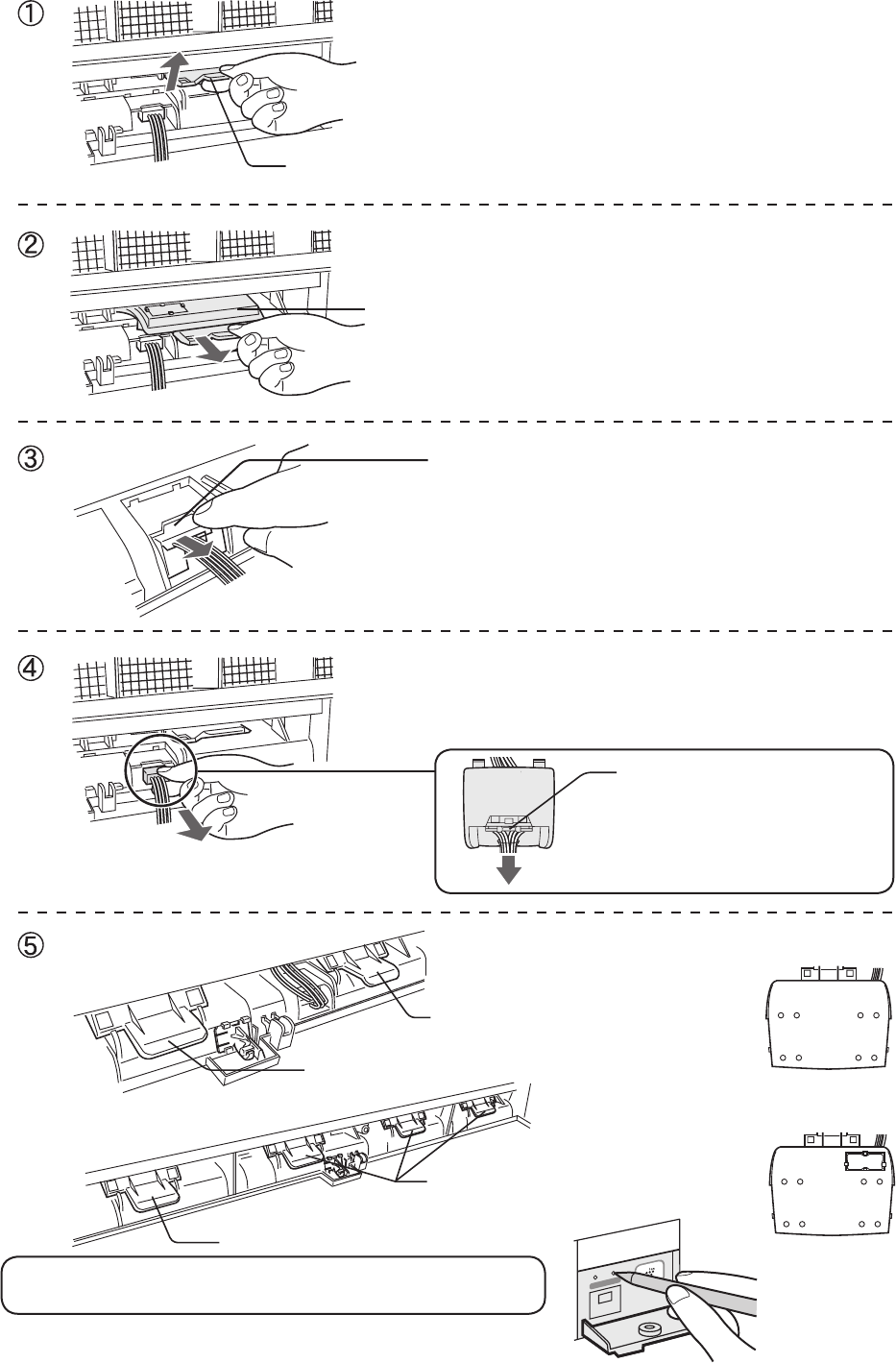 ①

②

③

④

⑤