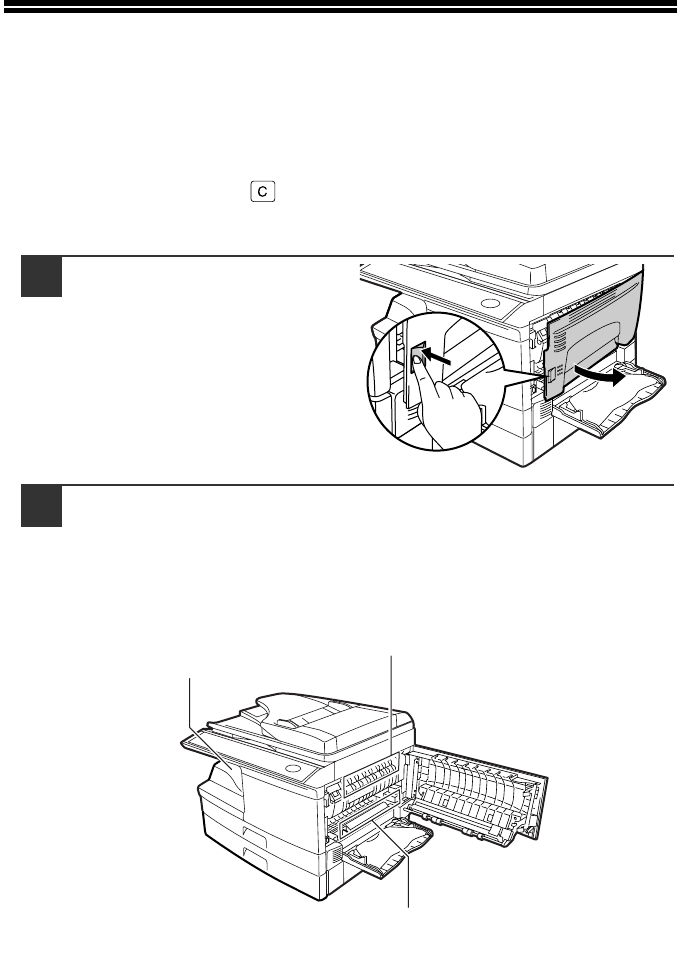 C