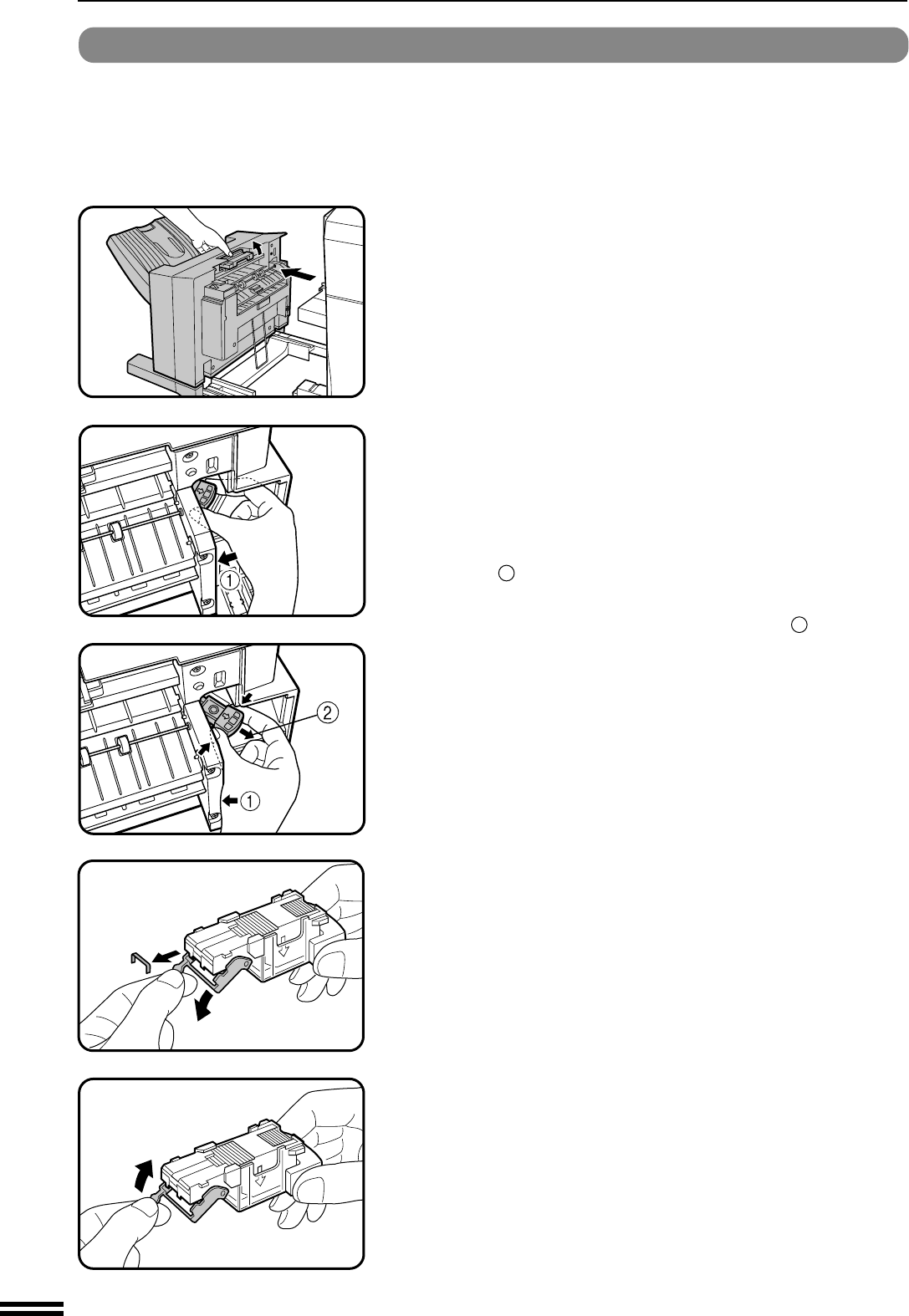 ①

②

①