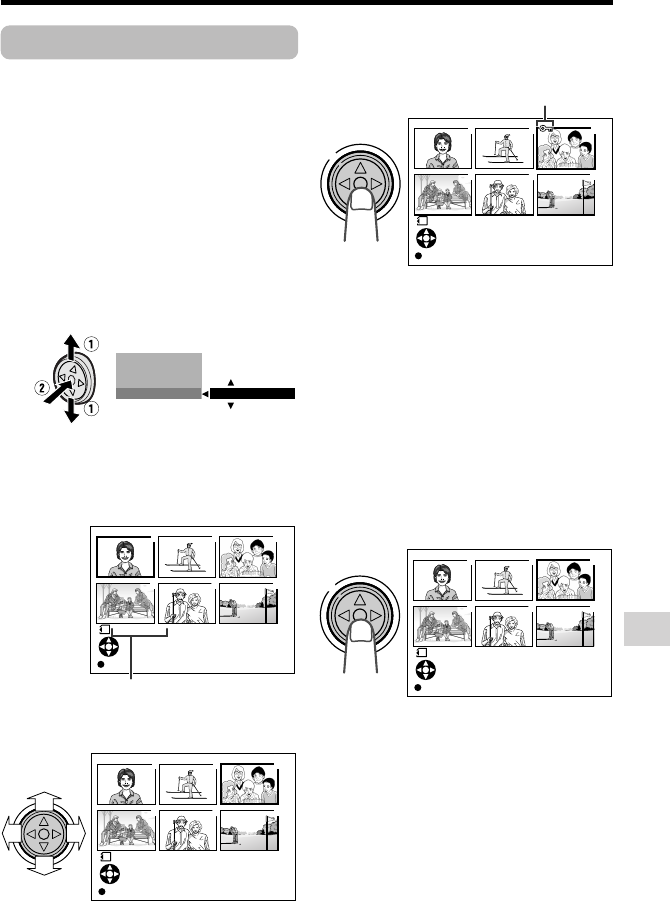 ①
②
①