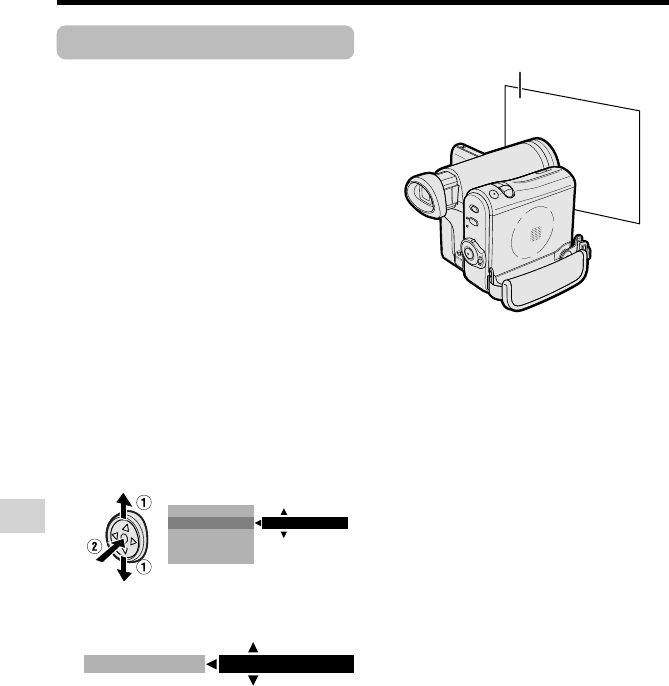 ①
②
①