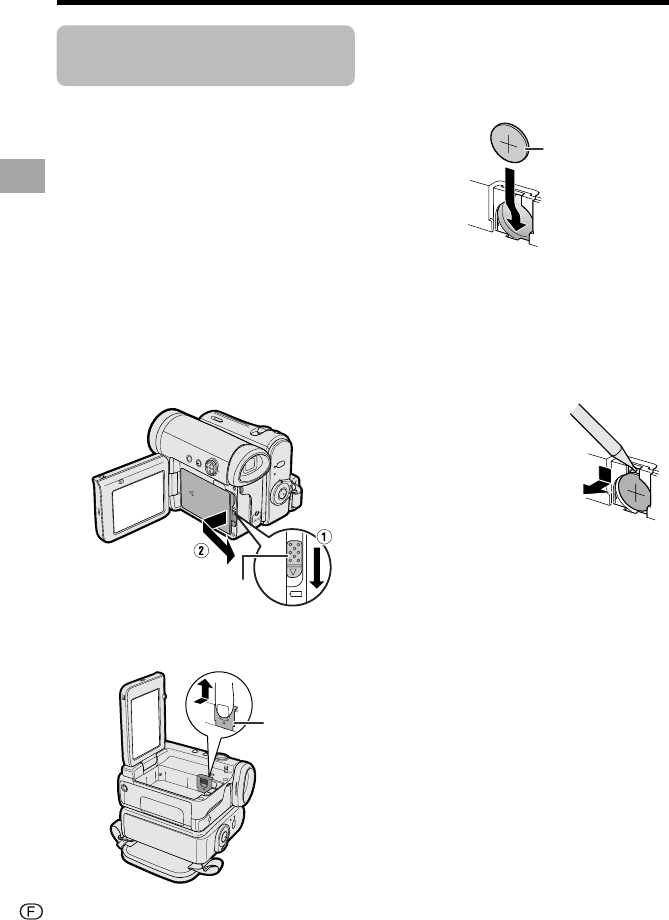 ①

②

F