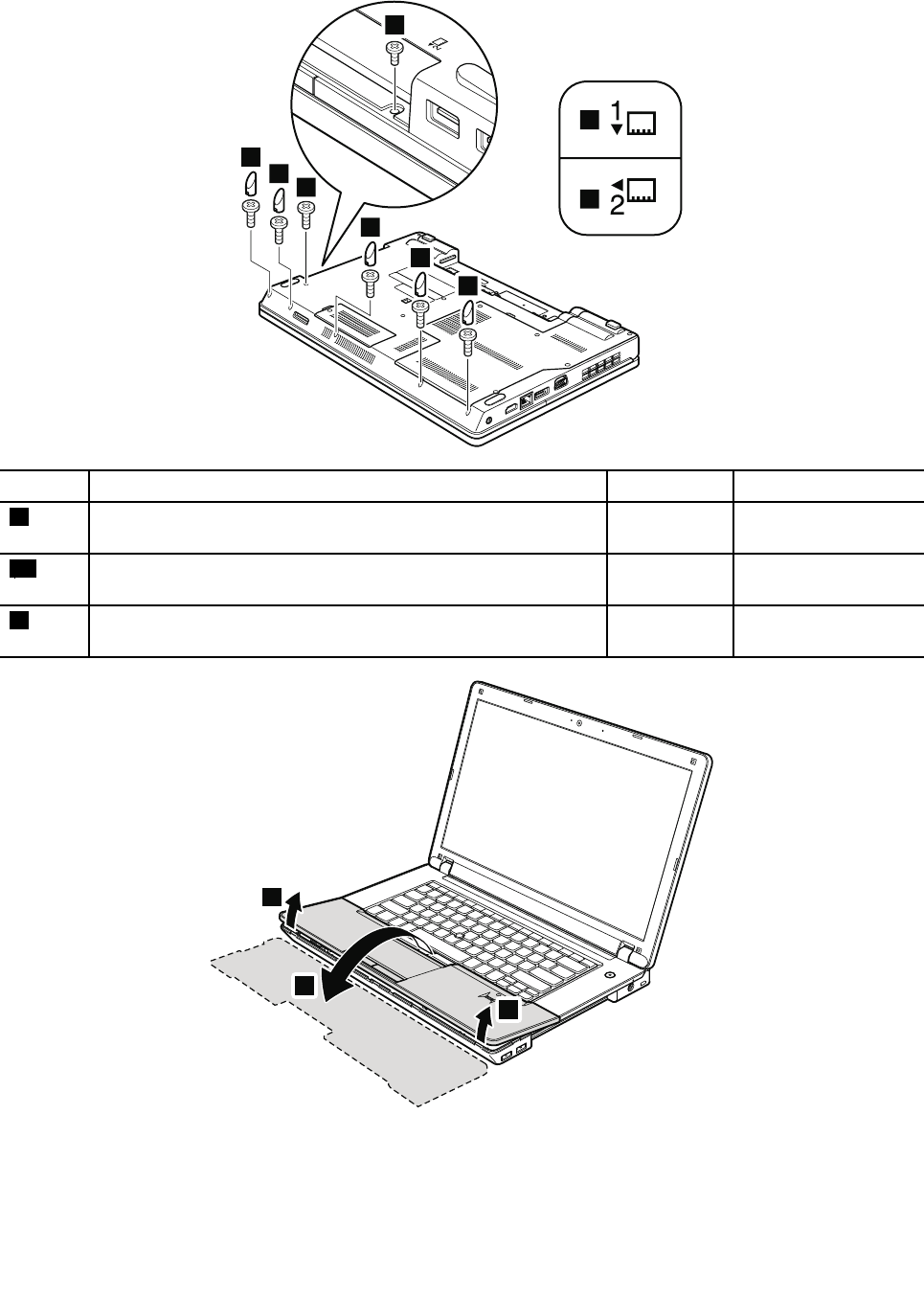 1
2