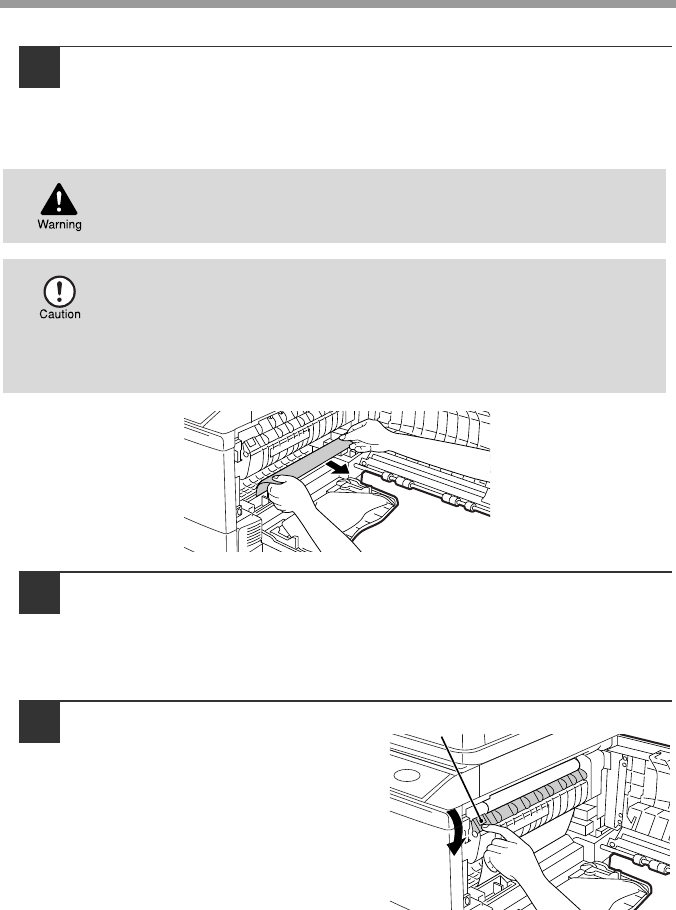 Warning

Caution