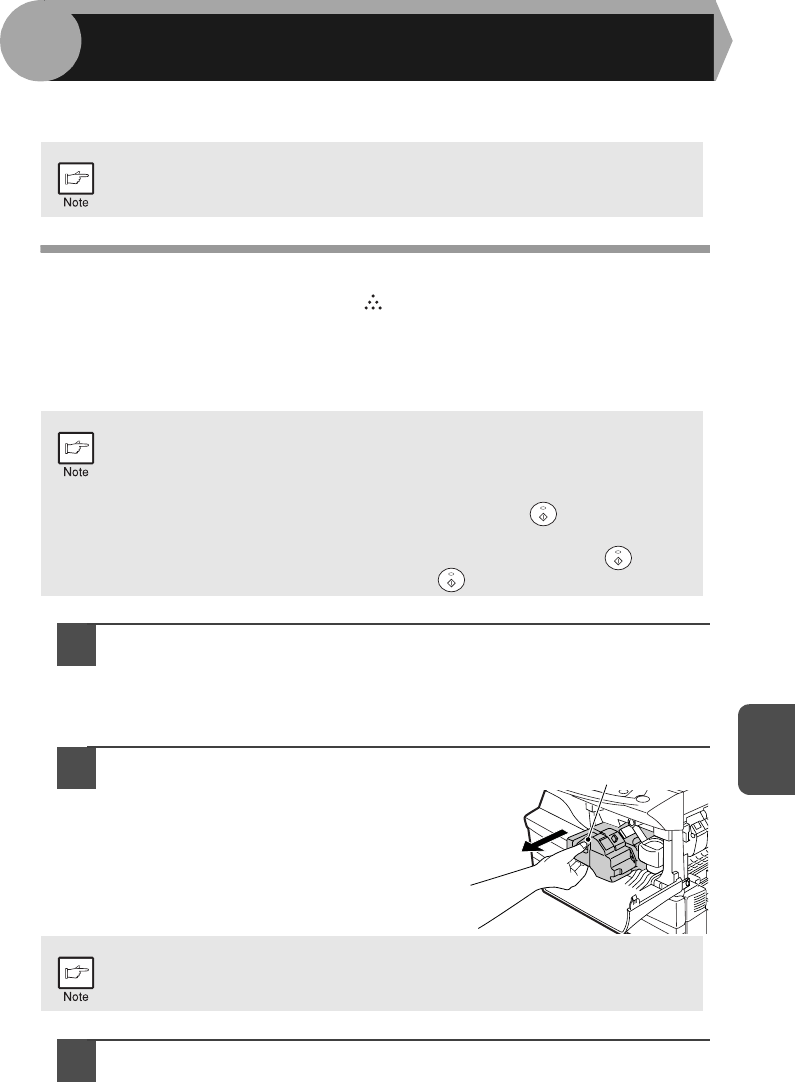 Note

Note

Note