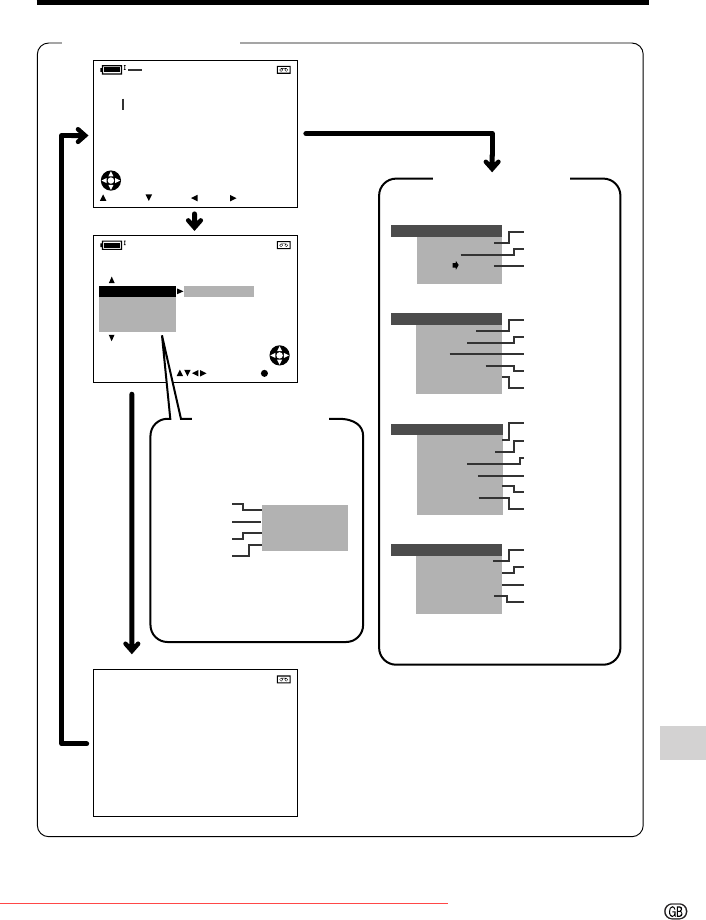 GB