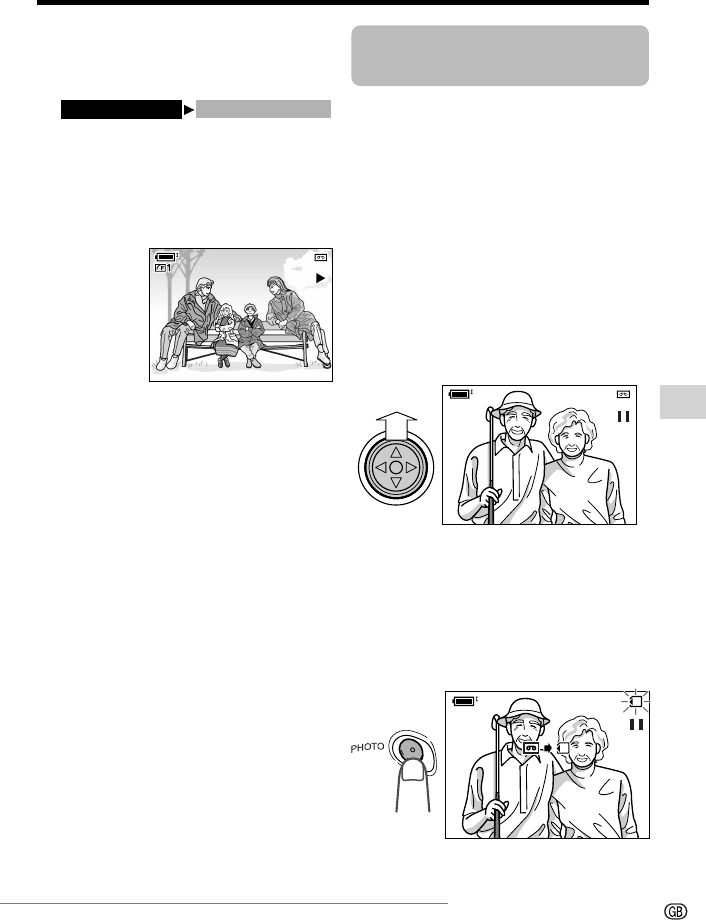 1

PHOTO

GB