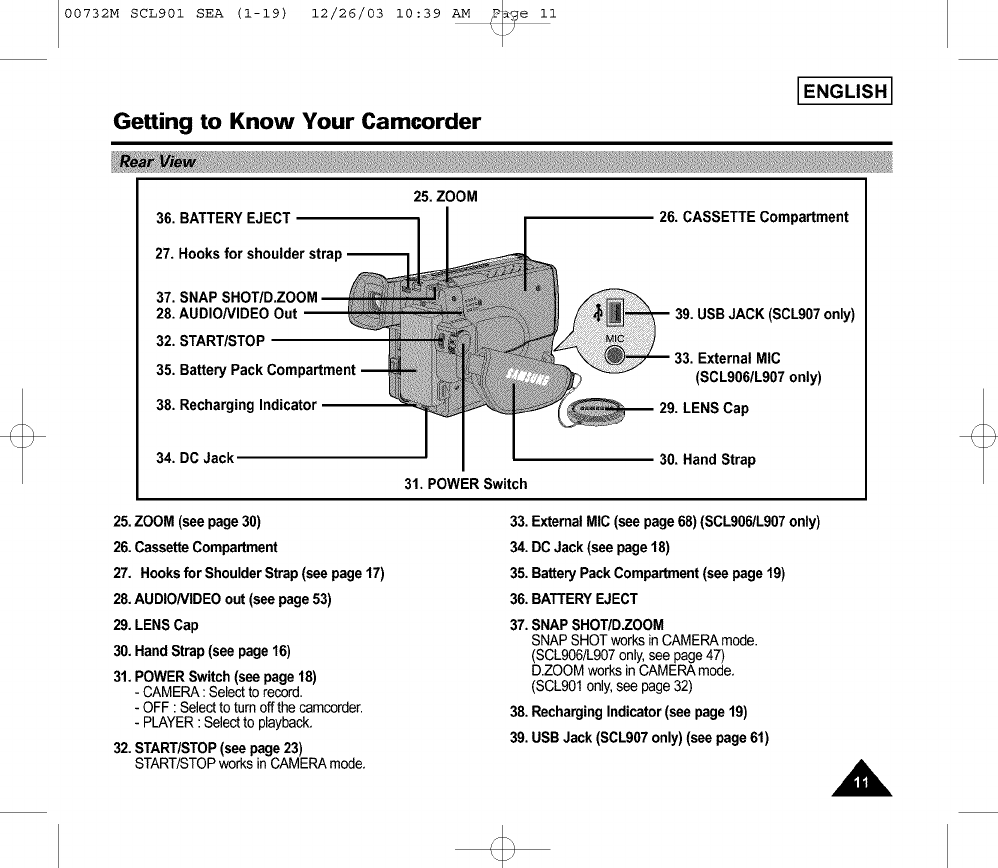 00732M SCL901 SEA (1-19) 12/26/03 10:39 AM Page 11

ENGLISH

Getting to Know Your Camcorder

Rear View

25. ZOOM
36. BATTERY EJECT
27. Hooks for shoulder strap
37. SNAP SHOT/D.ZOOM
28. AUDIO/VIDEO Out
32. START/STOP
35. Battery Pack Compartment
38. Recharging Indicator
34. DC Jack
31. POWER Switch
26. CASSETTE Compartment
39. USB JACK (SCL907 only)
MIC
33. External MIC (SCL906/L907 only)
29. LENS Cap
30. Hand Strap
SAMSUNG

25. ZOOM (see page 30)
26. Cassette Compartment
27. Hooks for Shoulder Strap (see page 17)
28. AUDIO/VIDEO out (see page 53)
29. LENS Cap
30. Hand Strap (see page 16)
31. POWER Switch (see page 18)
- CAMERA : Select to record.
- OFF : Select to turn off the camcorder.
- PLAYER : Select to playback.
32. START/STOP (see page 23)
START/STOP works in CAMERA mode.

33. External MIC (see page 68) (SCL906/L907 only)
34. DC Jack (see page 18)
35. Battery Pack Compartment (see page 19)
36. BATTERY EJECT
37. SNAP SHOT/D.ZOOM
SNAP SHOT works in CAMERA mode.
(SCL906/L907 only, see page 47)
D.ZOOM works in CAMERA mode.
(SCL901 only, see page 32)
38. Recharging Indicator (see page 19)
39. USB Jack (SCL907 only) (see page 61)

11