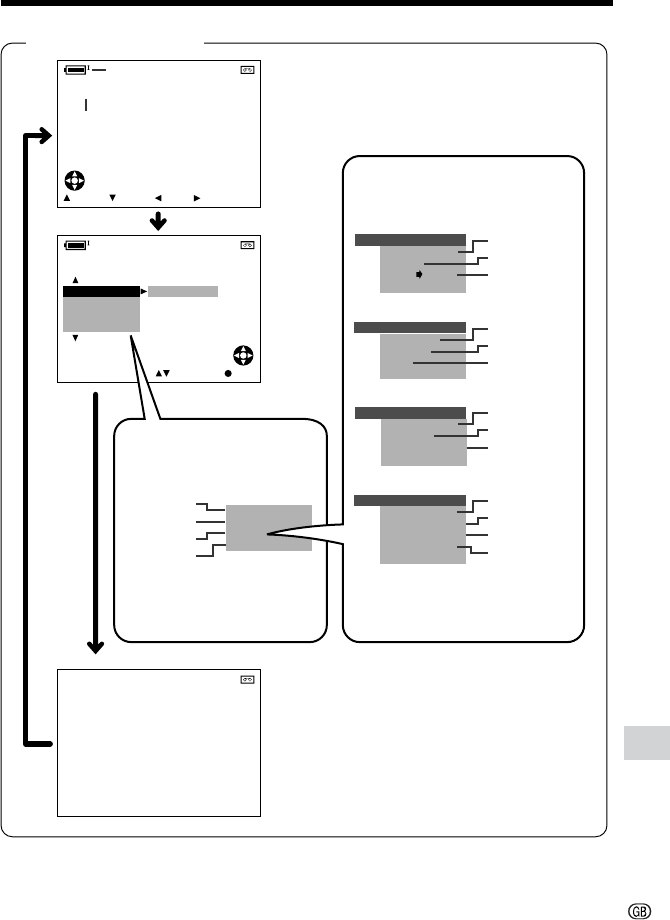 GB