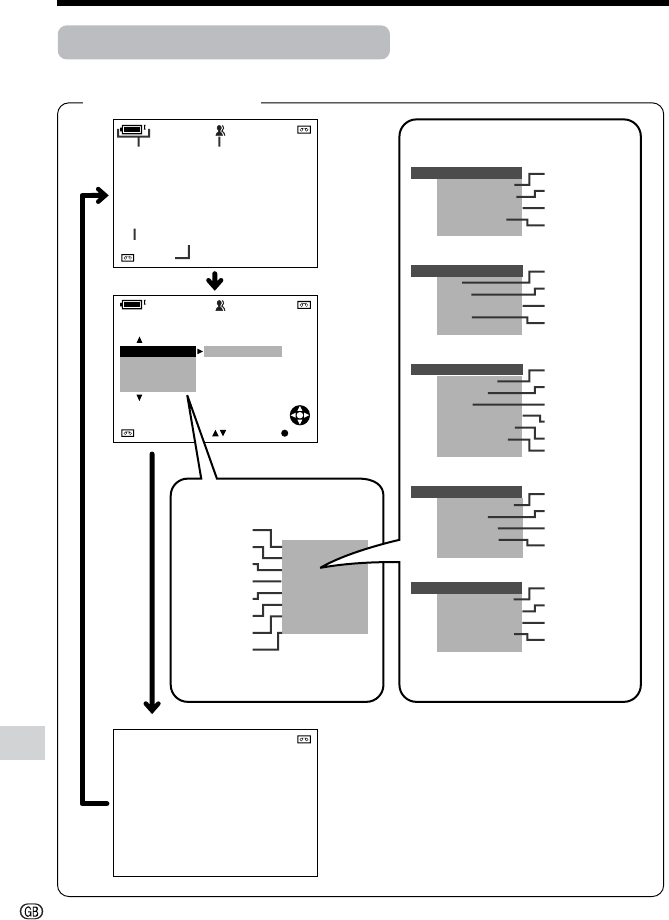 GB