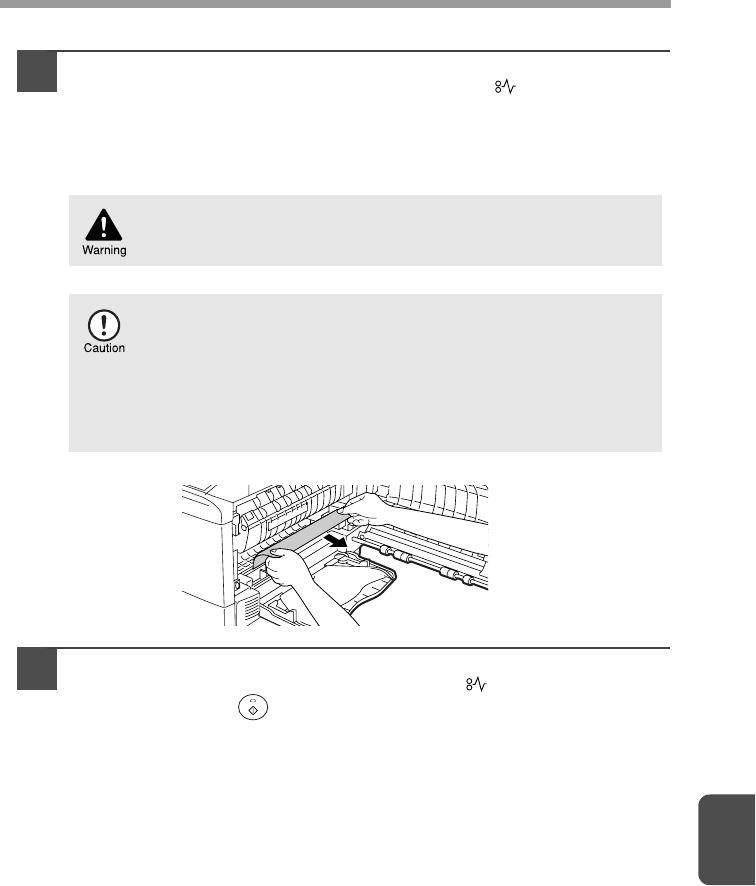 Warning

Caution