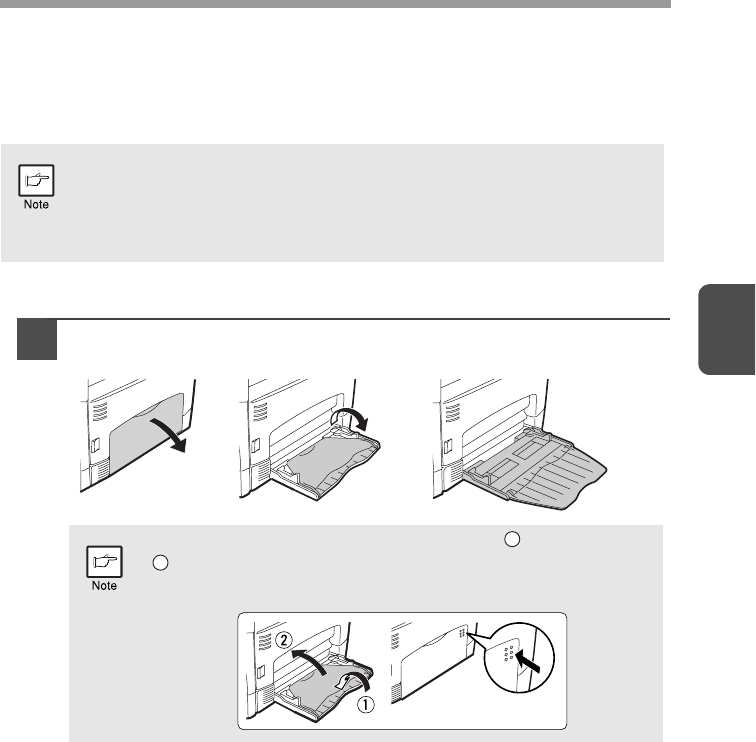 Note

Note

②

①