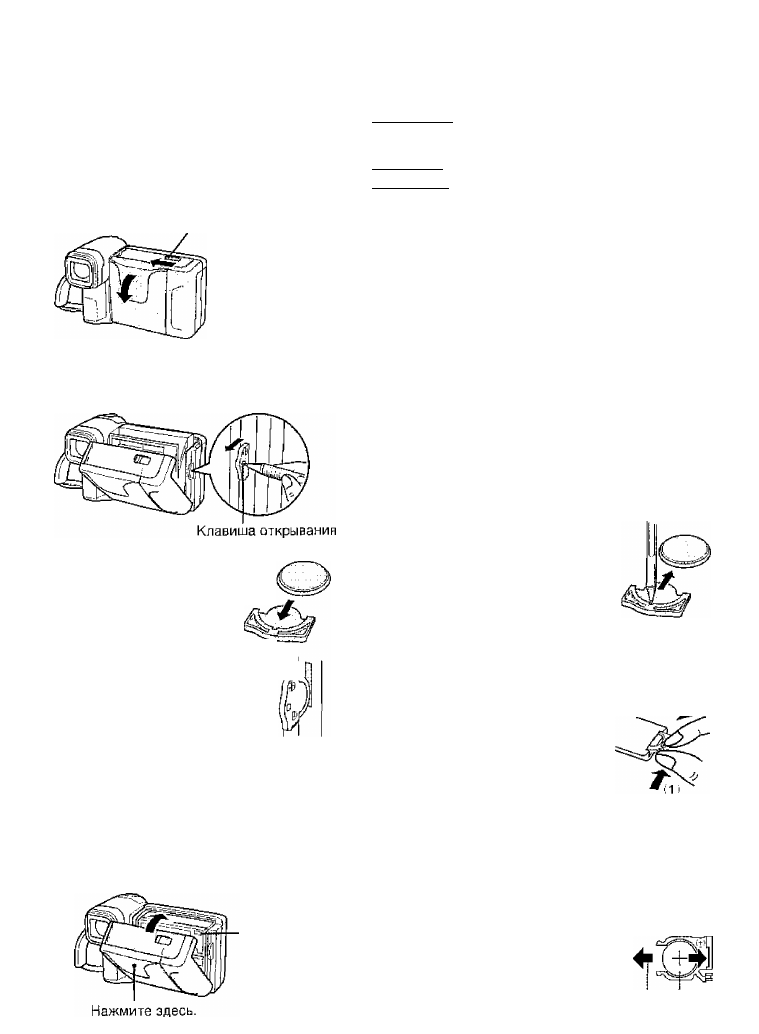 Клавиша открывания

(1)

Нажмите здесь.