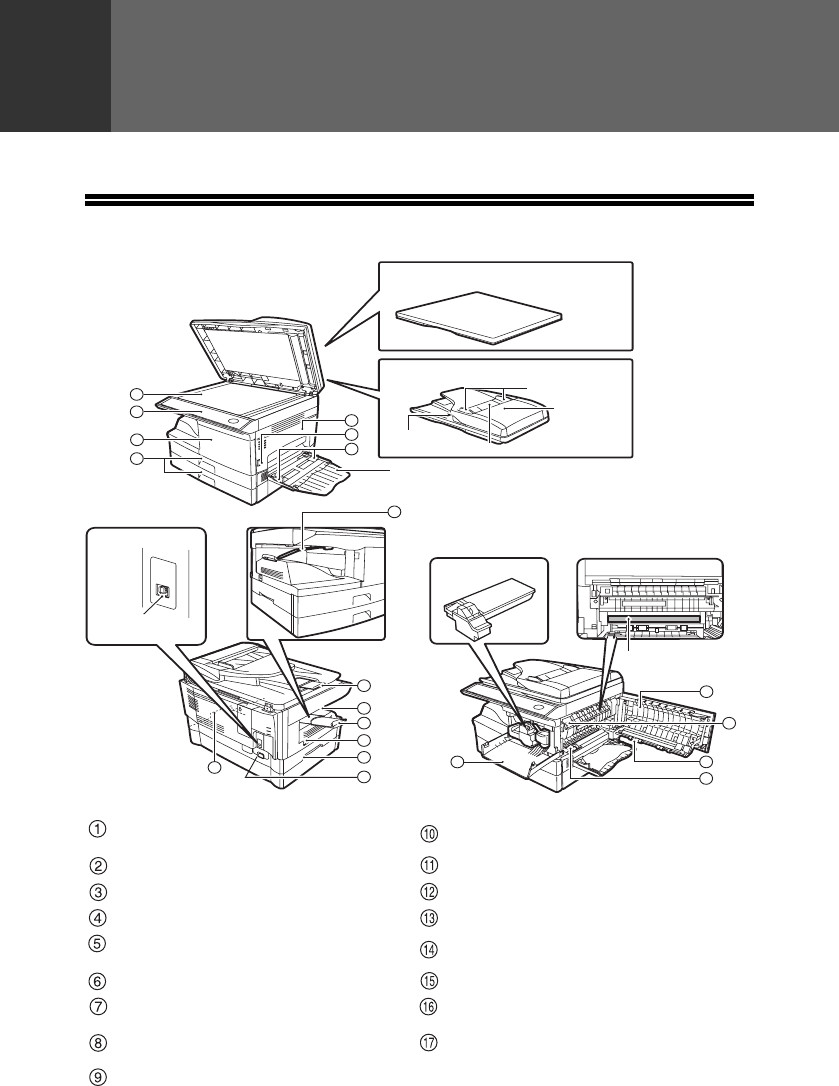 ①

②

③

④

⑤

⑥

⑦

⑧

⑨

⑩

⑪

⑫

⑬

⑭

⑮

⑯

⑰