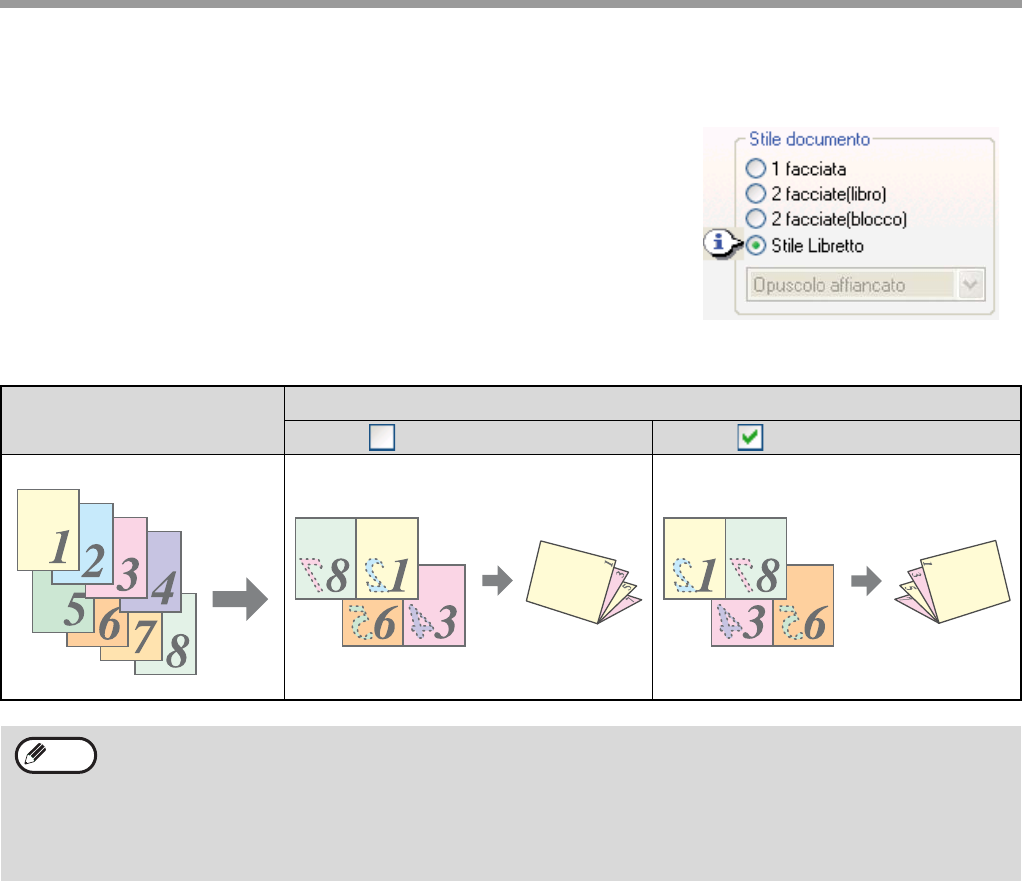 Stile documento
1 facciata
2 facciate(libro)
2 facciate(blocco)
Stile Libretto
Opuscolo affiancato

1 2 3 4 5 6 7 8

8 1 6 3

1 8 3 6