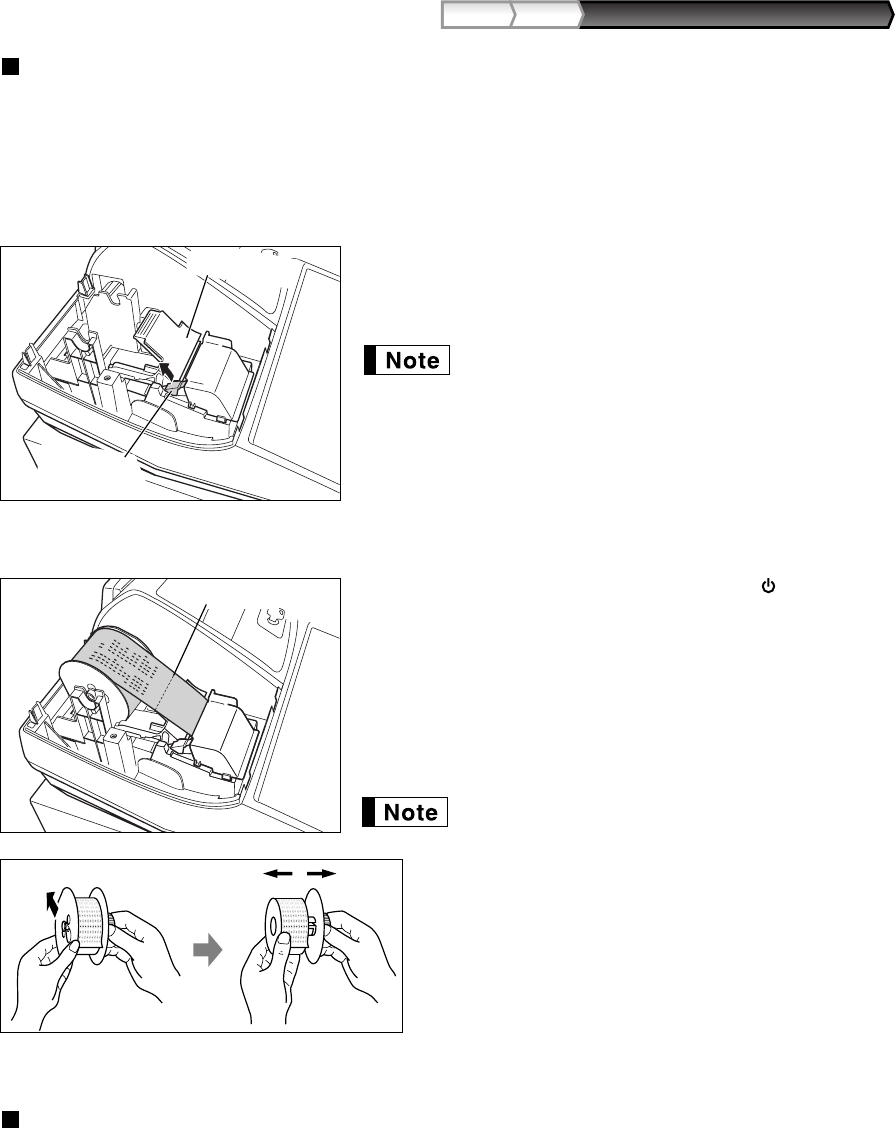 Note

Note