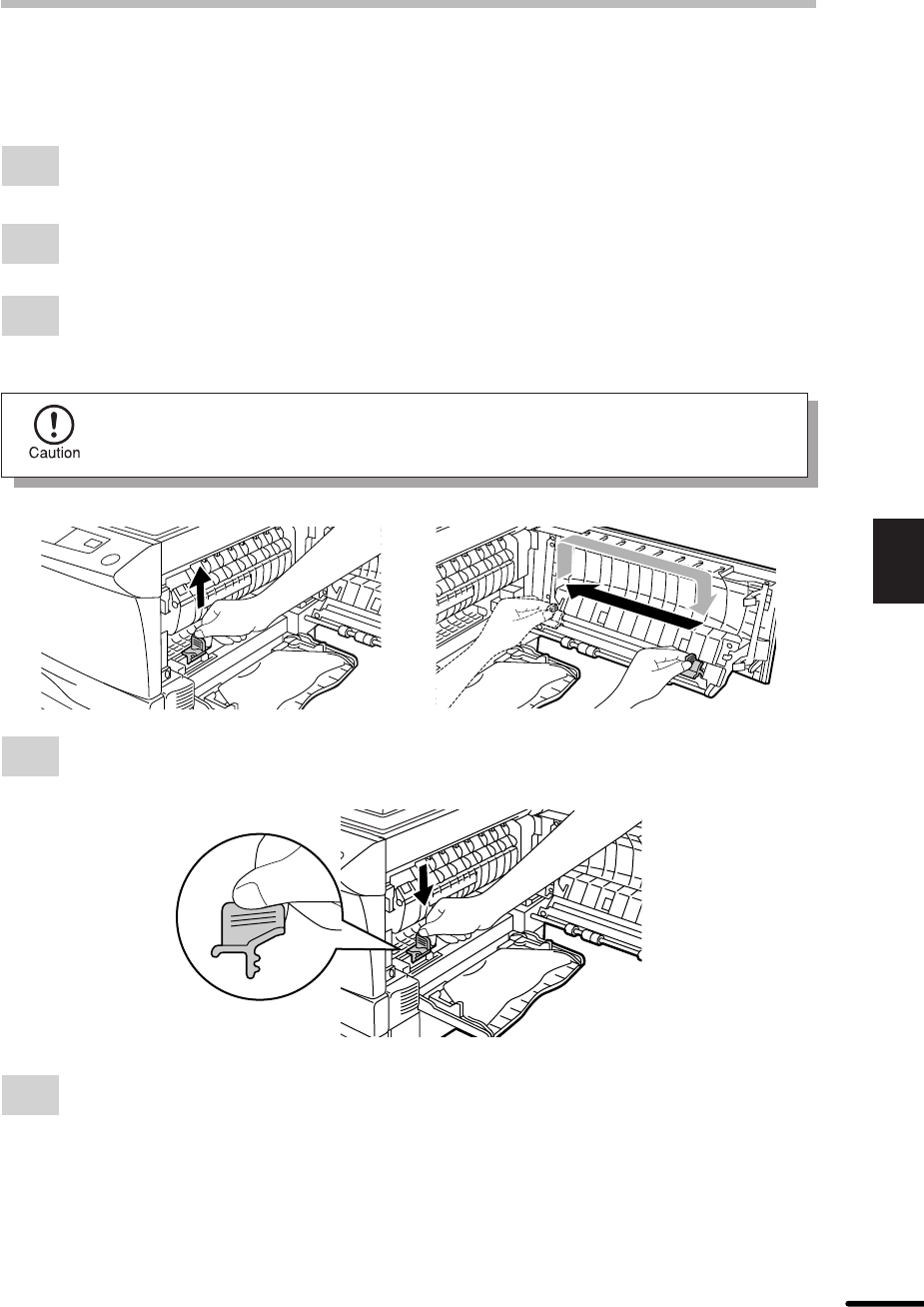 Caution