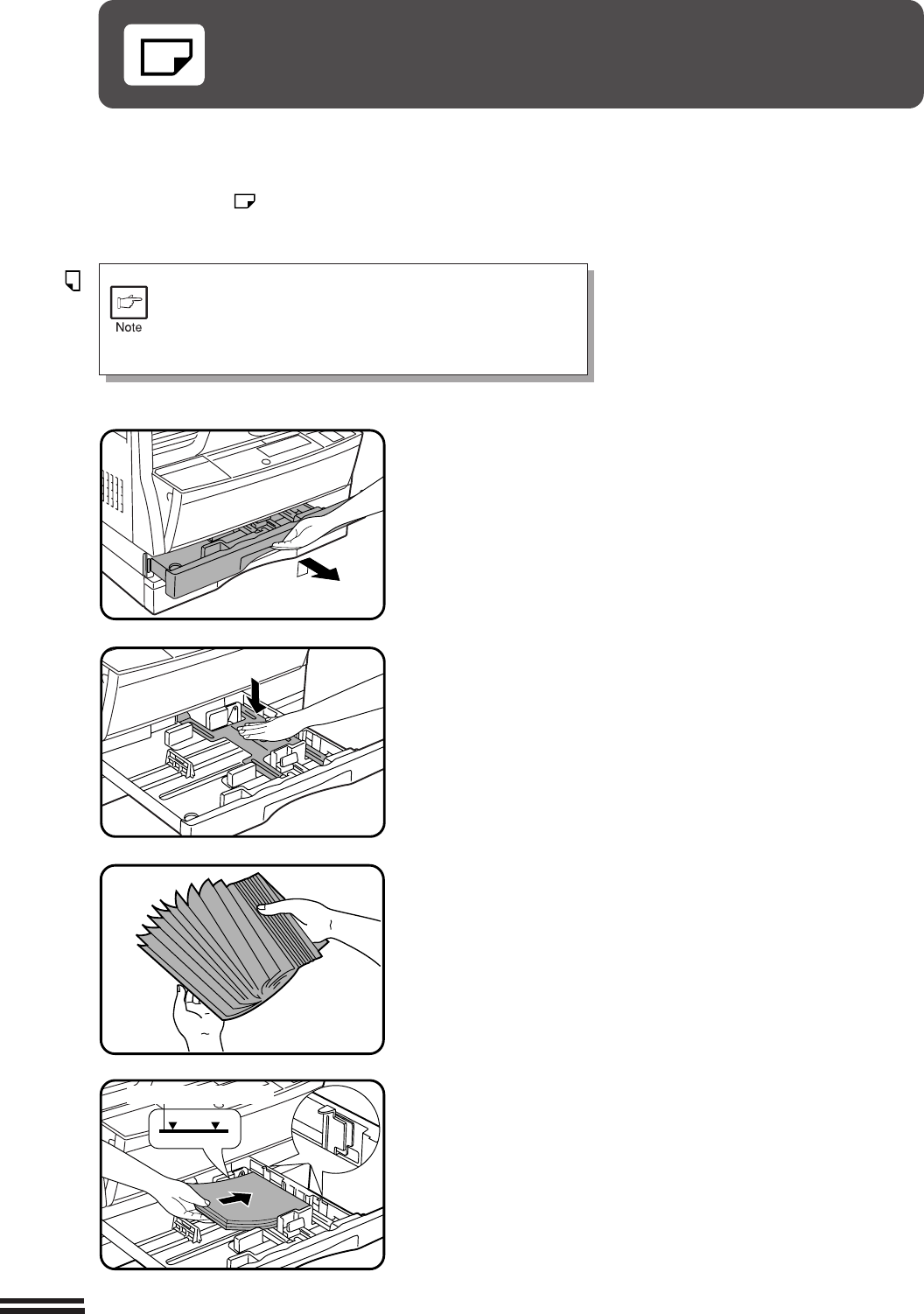 Note