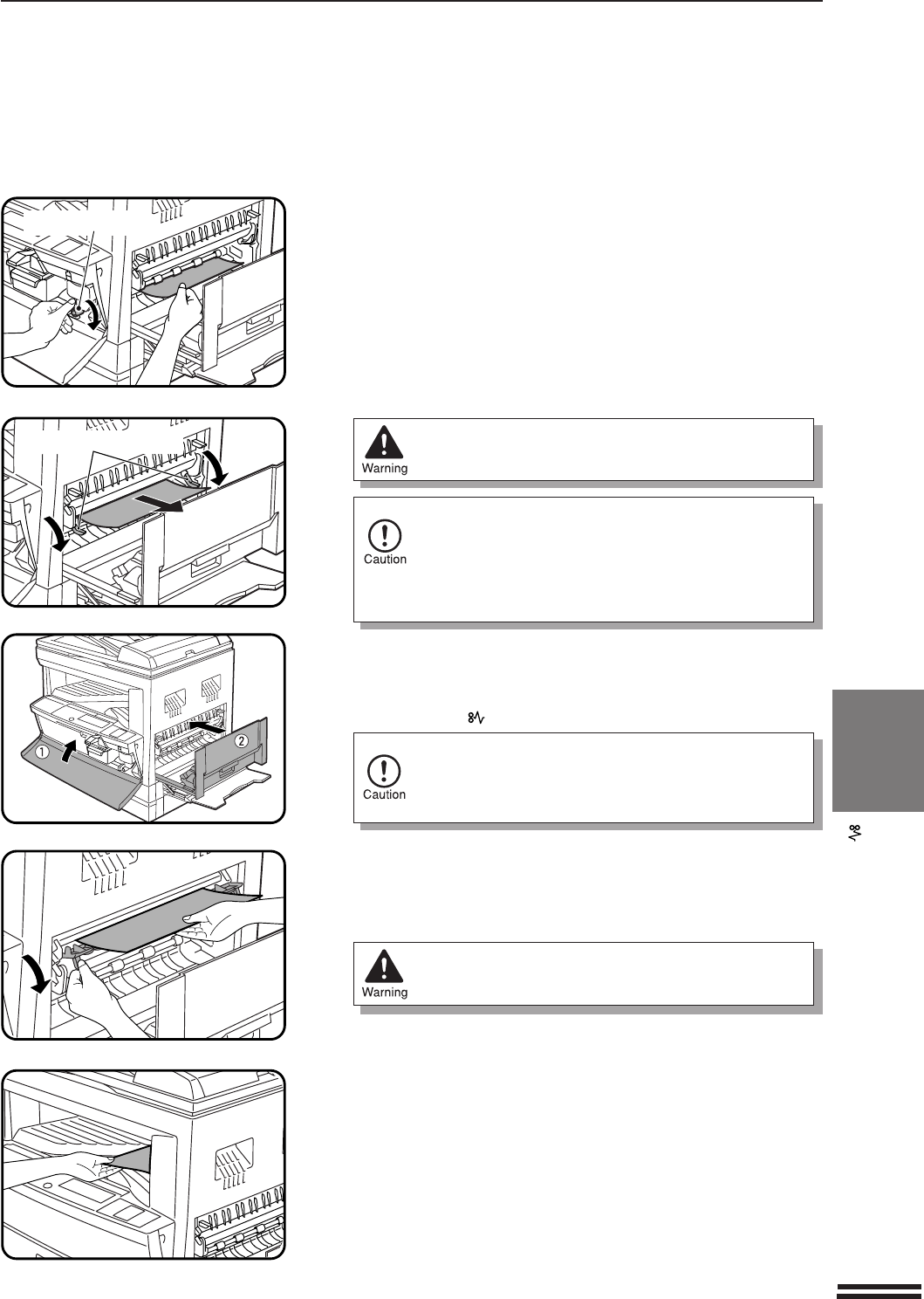 Warning

Caution

①

②

Caution

Warning