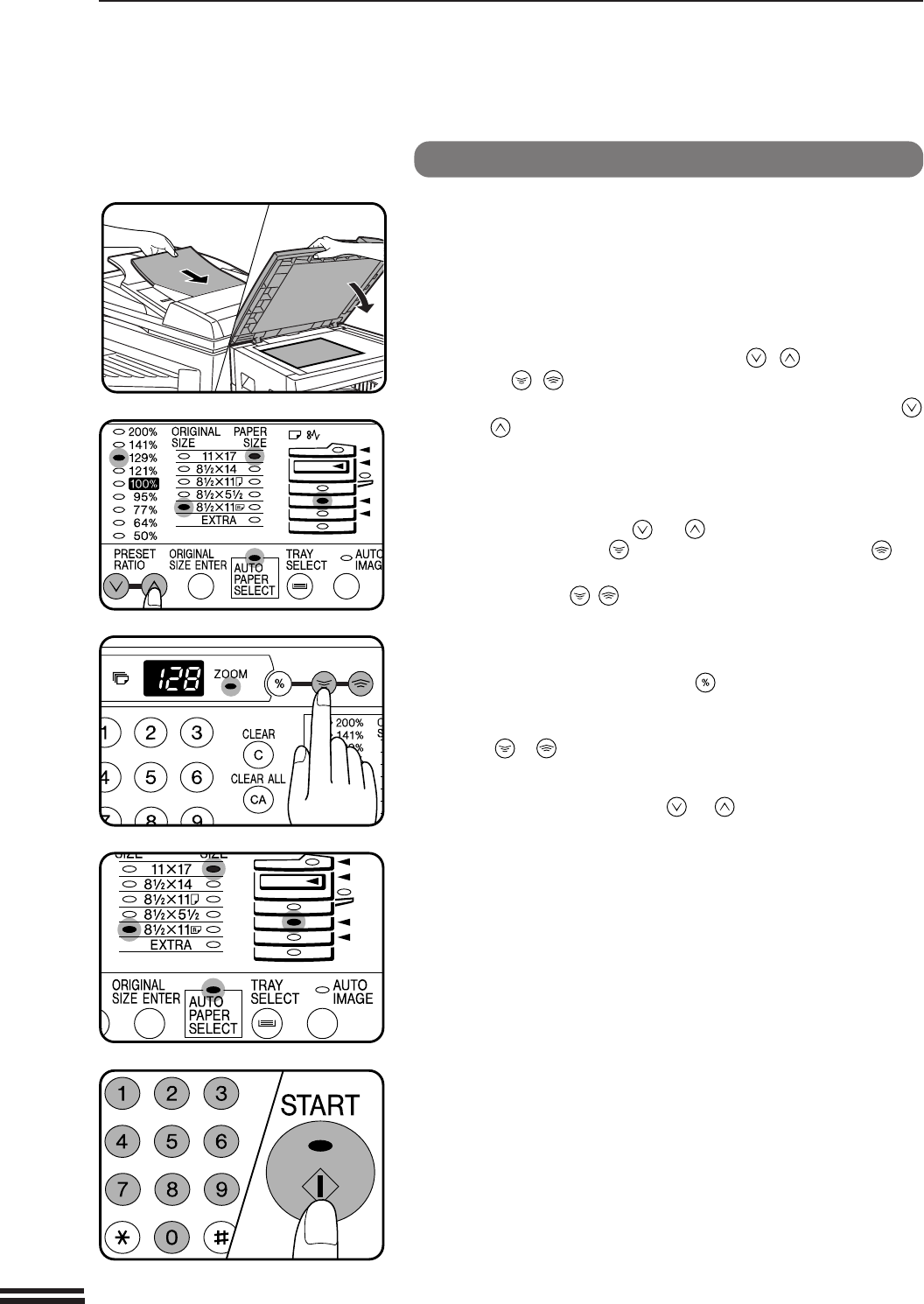 200%
141%
129%
121%
100%
95%
77%
64%
50%
ORIGINAL SIZE
PAPER SIZE
11×17
8½×14
8½×11
8½×5½
8½×11
EXTRA
PRESET RATIO
ORIGINAL SIZE ENTER
AUTO PAPER SELECT
TRAY SELECT
AUTO IMAG

128
ZOOM
%
1
2
3
4
5
6
7
8
9
CLEAR
C
CLEAR ALL
CA
200%
141%

SIZE
SIZE
11×17
8½×14
8½×11
8½×5½
8½×11
EXTRA
ORIGINAL SIZE ENTER
AUTO PAPER SELECT
TRAY SELECT
AUTO IMAGE

1
2
3
4
5
6
7
8
9
0
#
START