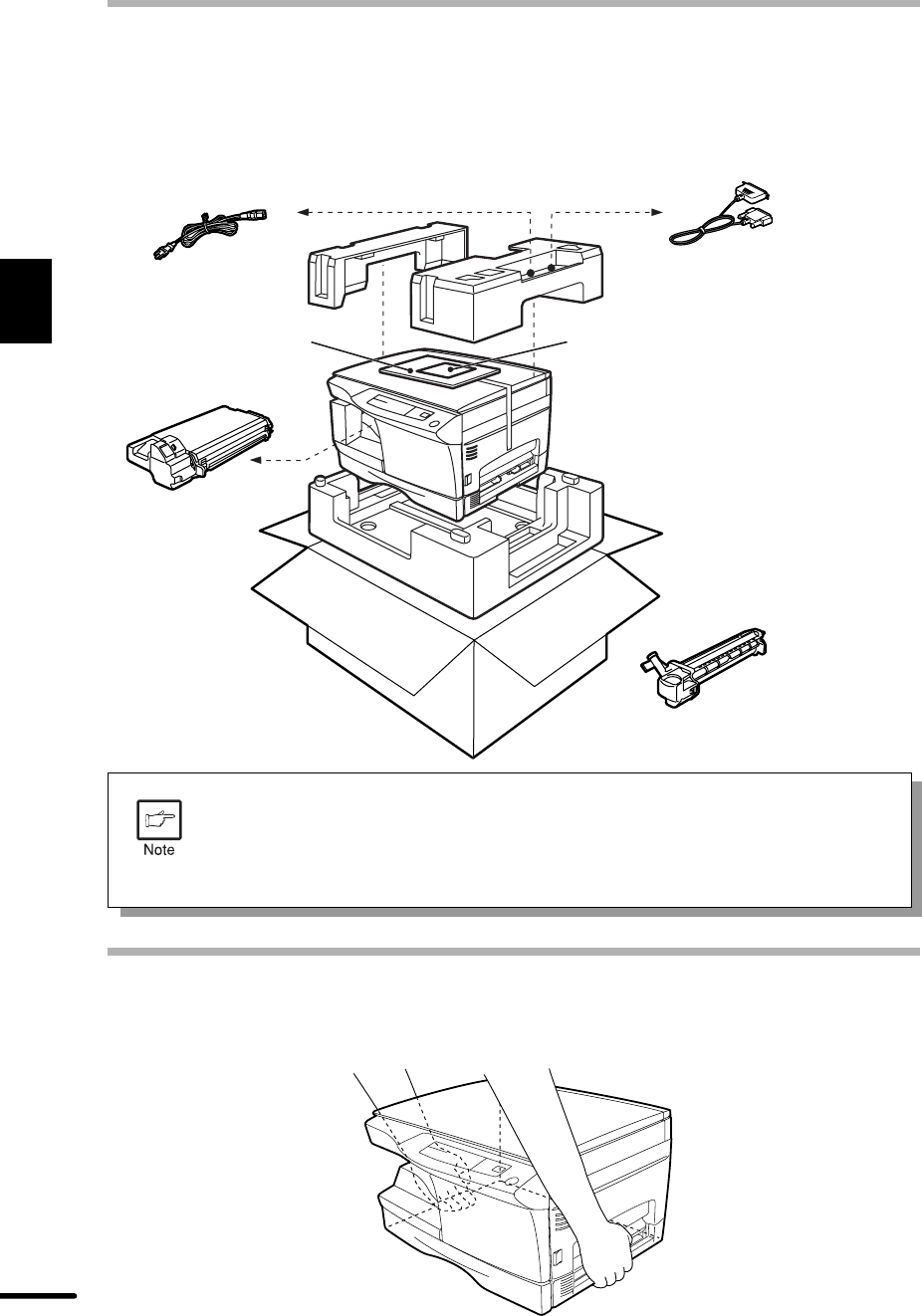 Note