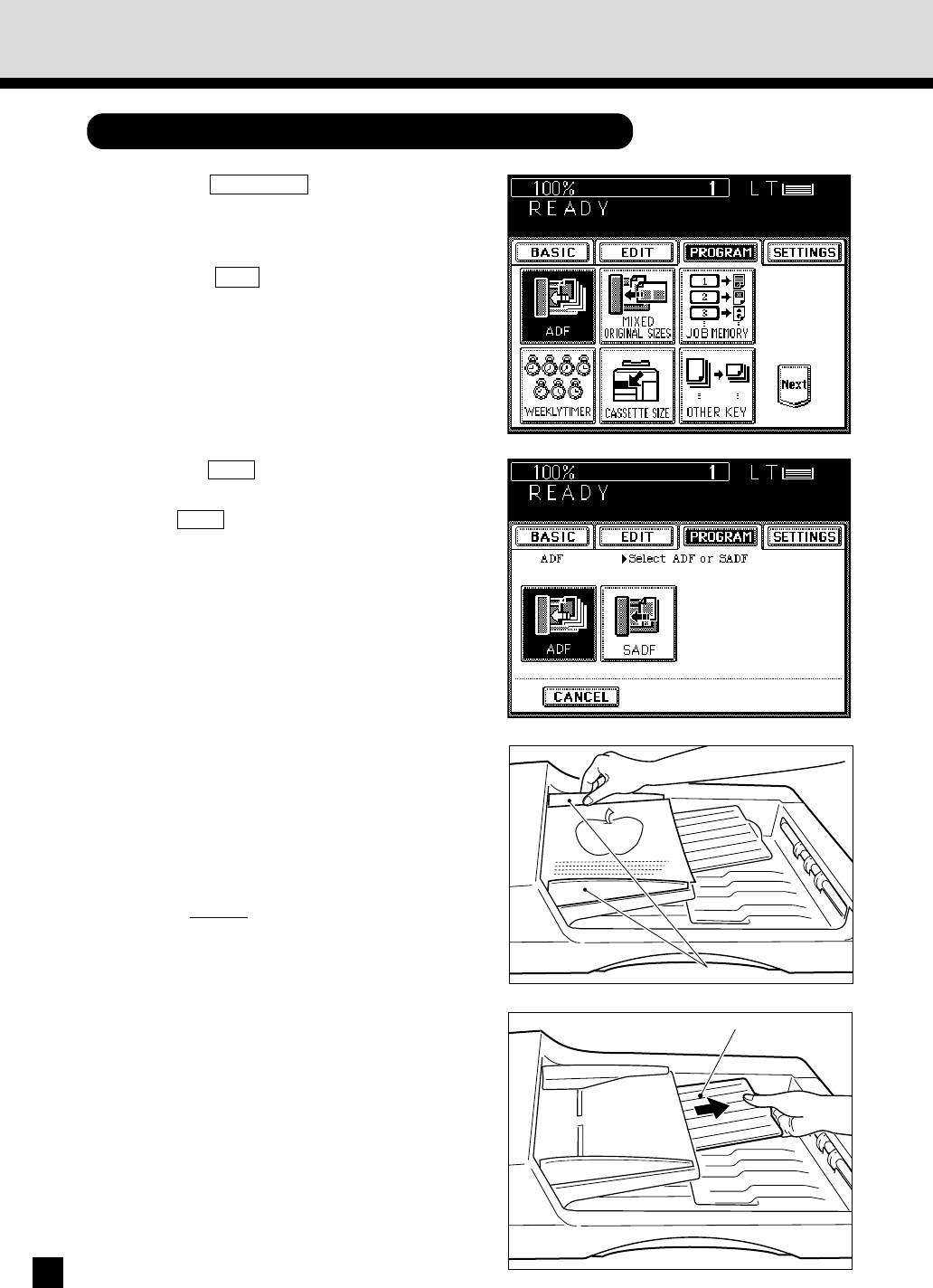 100% 1 LT
READY

BASIC EDIT PROGRAM SETTINGS

ADF
MIXED ORIGINAL SIZES
JOB MEMORY
WEEKLYTIMER
CASSETTE SIZE
OTHER KEY
Next

100% 1 LT
READY

BASIC EDIT PROGRAM SETTINGS
ADF ▶Select ADF or SADF

ADF
SADF

CANCEL