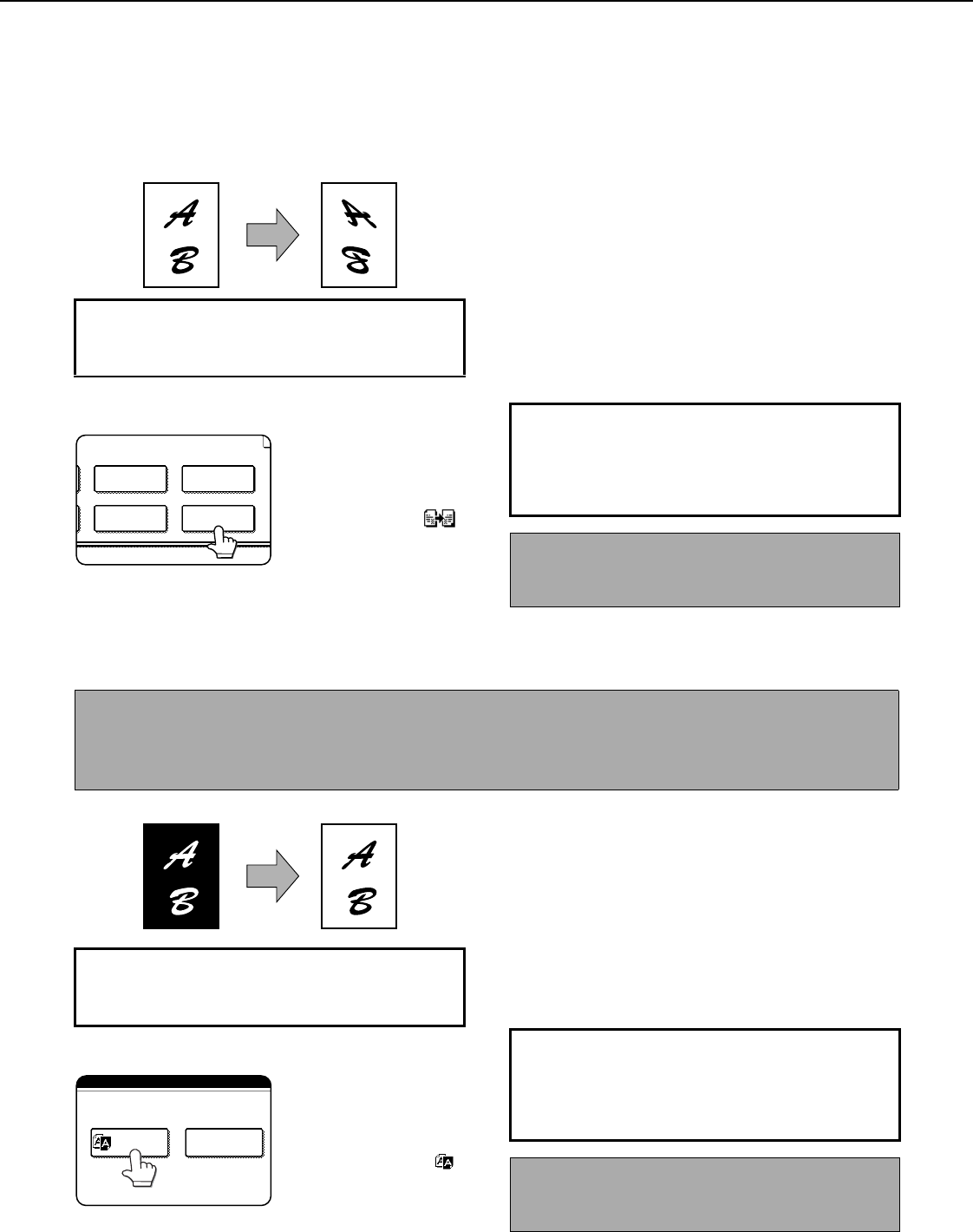 A
B
A
B
A
B
A
B