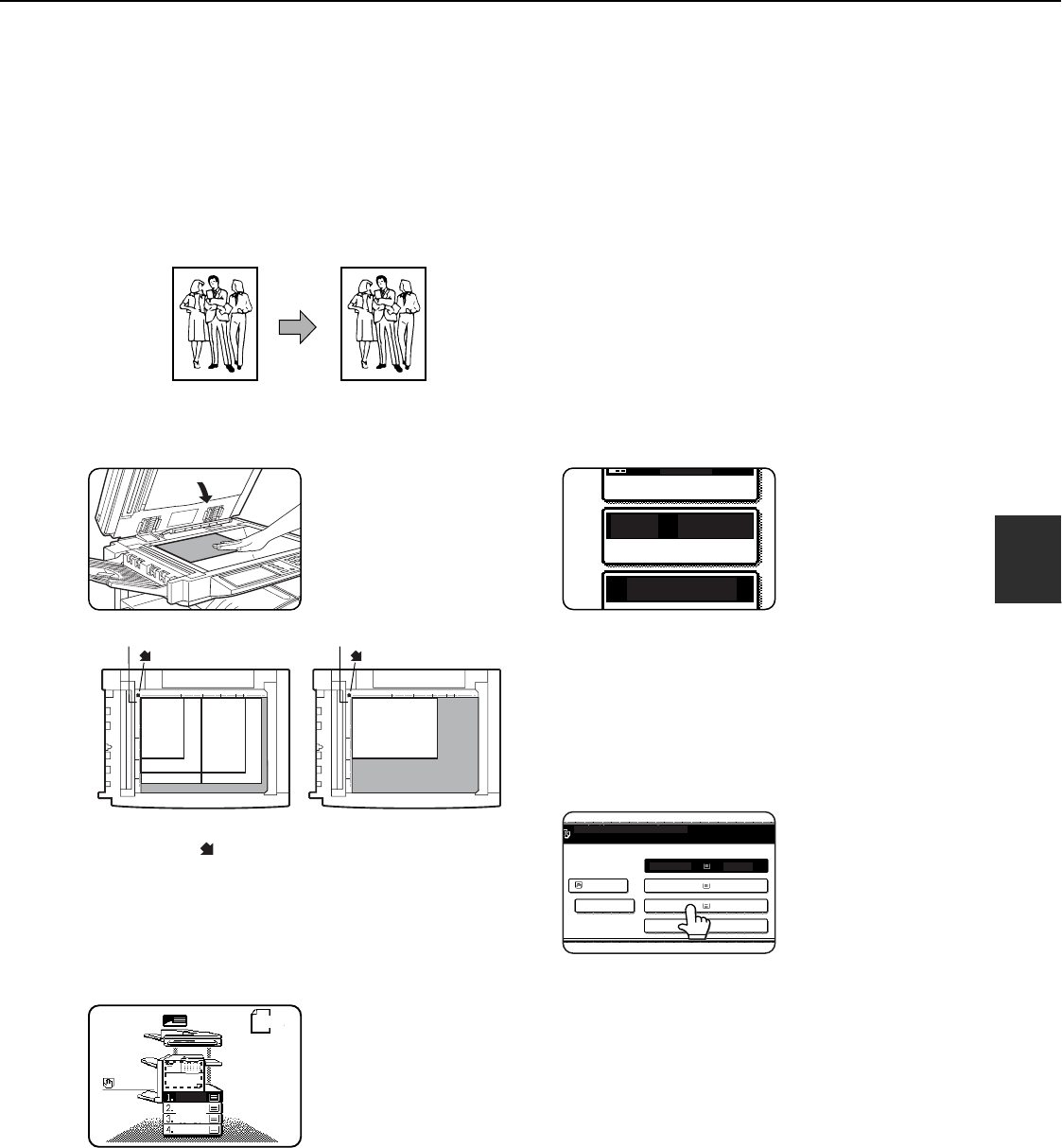 1.
2.
3.
4.