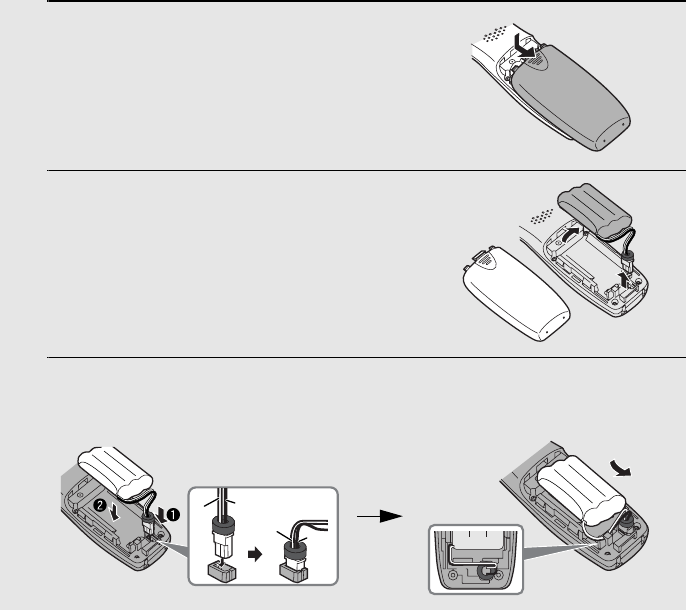 ❷ ❶