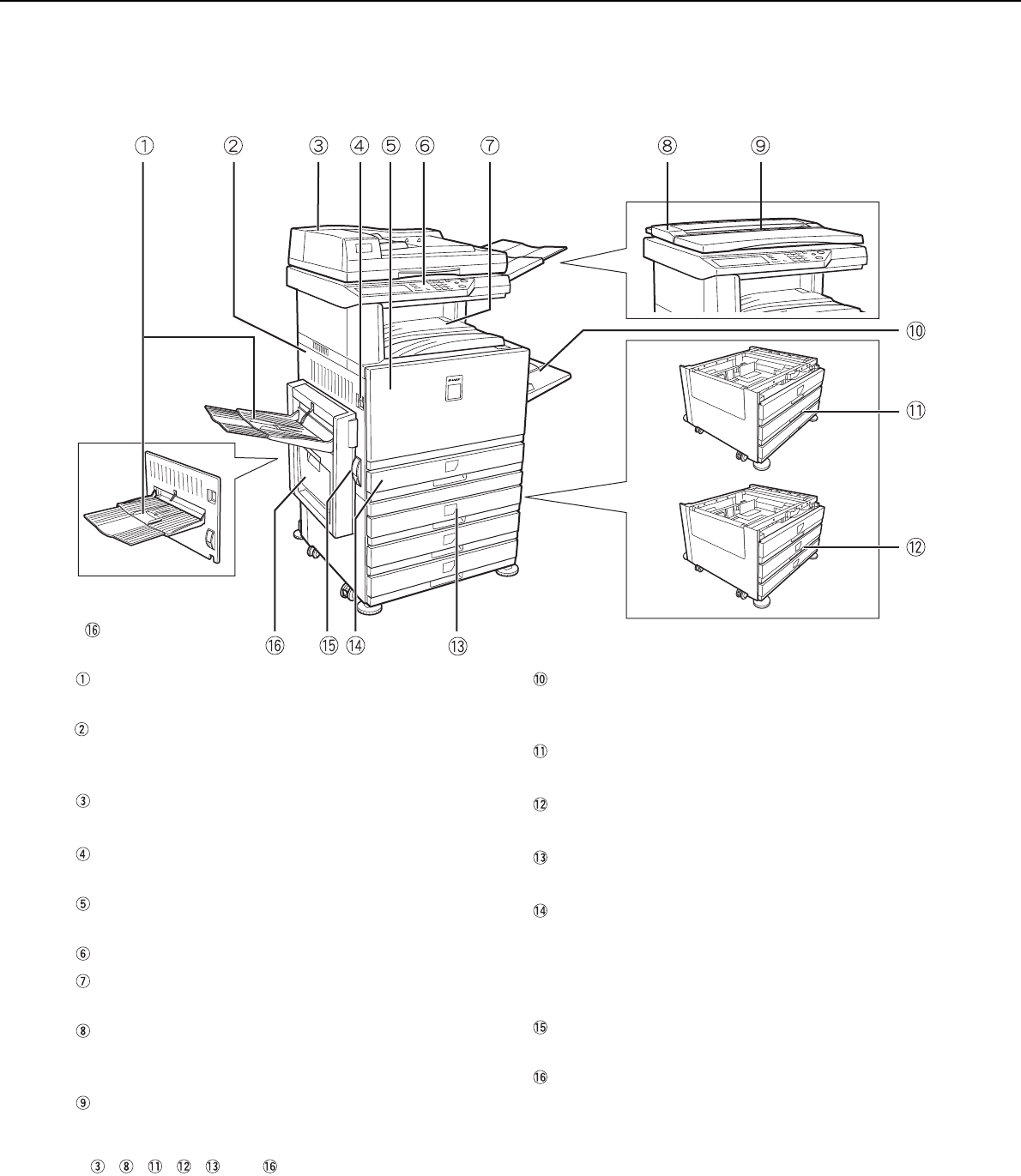 ①
②
③
④
⑤
⑥
⑦
⑧
⑨
⑩
⑪
⑫
⑯
⑯
⑮
⑭
⑬

①

②

③

④

⑤

⑥

⑦

⑧

⑨

⑩

⑪

⑫

⑬

⑭

⑮

⑯

③ ⑧ ⑪ ⑫ ⑬ ⑯