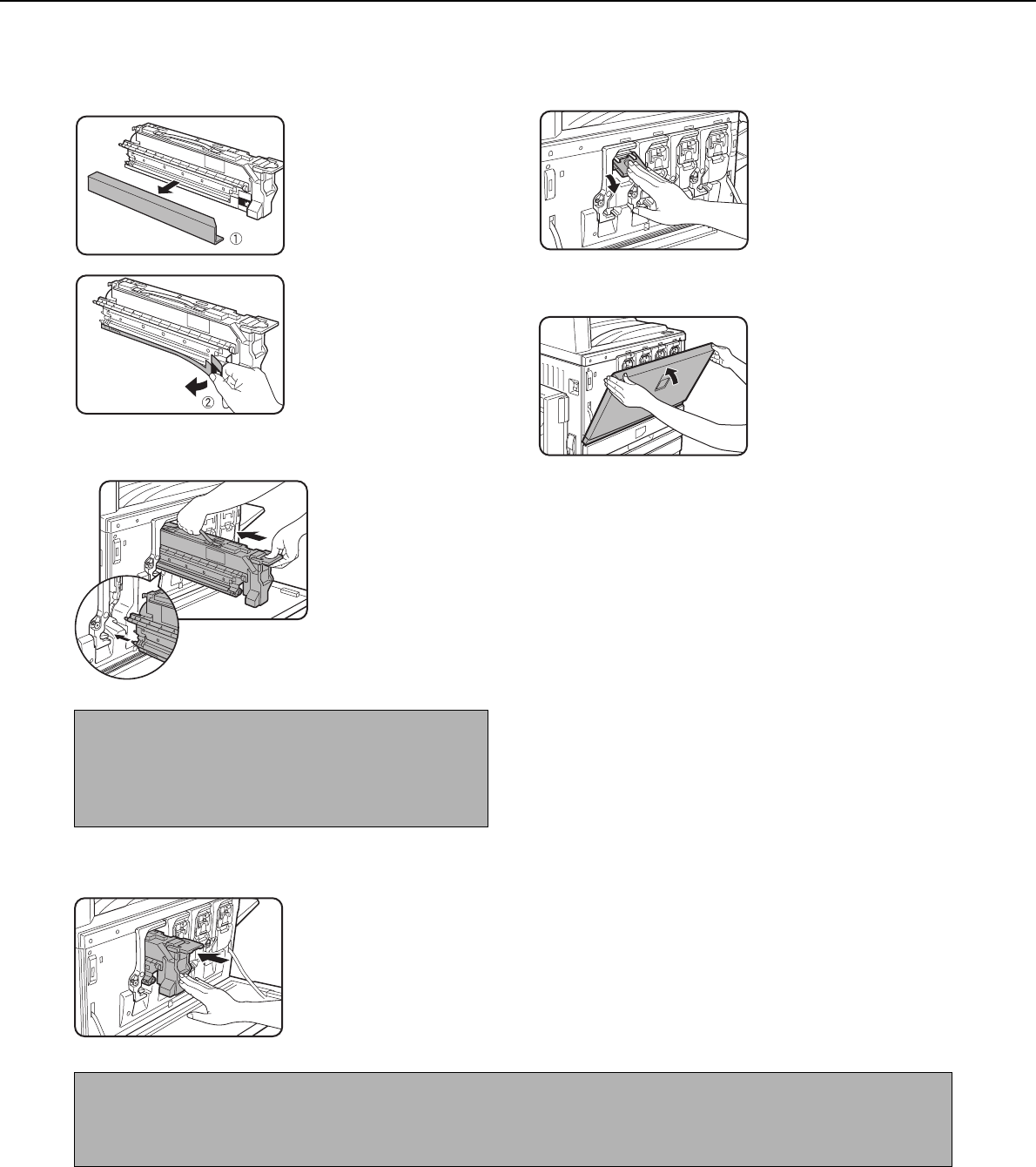 ①

②