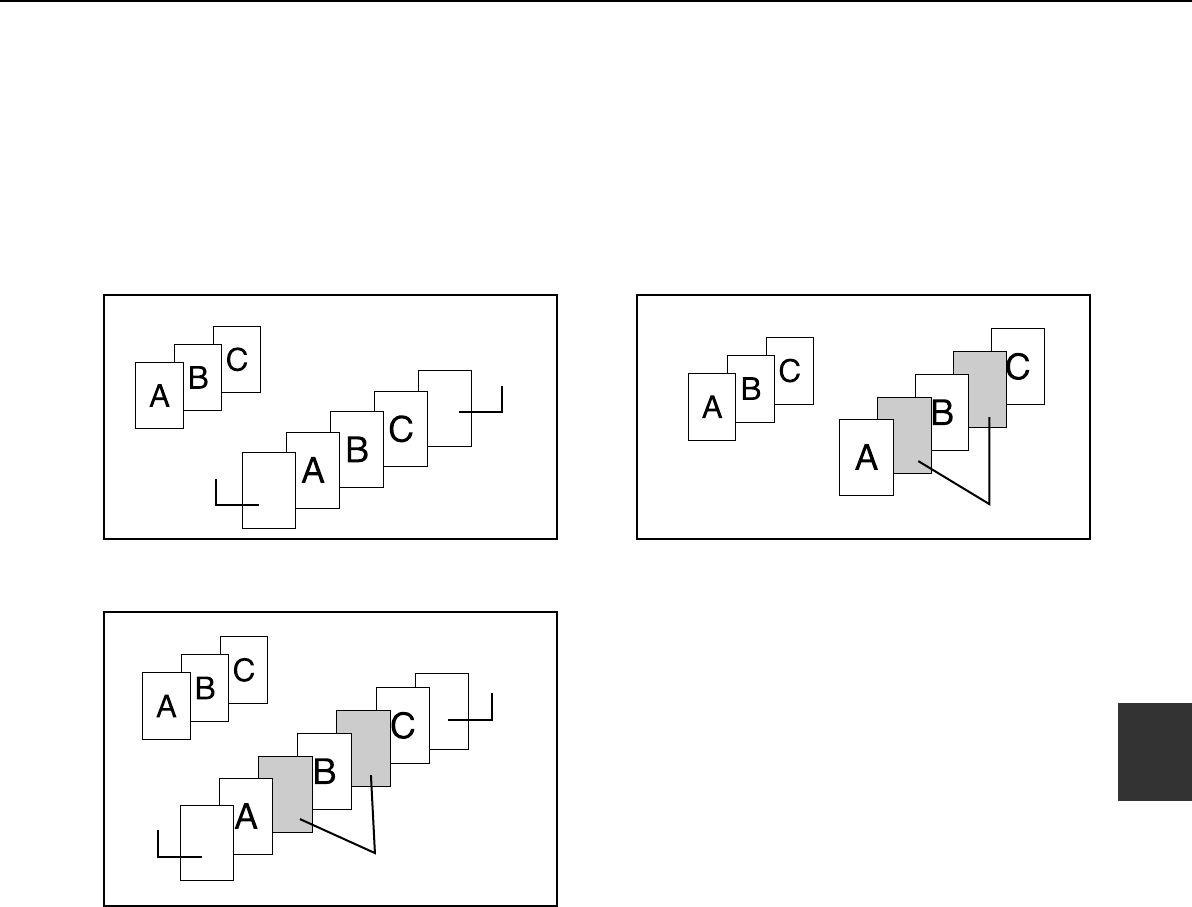 A B C

A B C

A B C

A B C

A B C

A B C