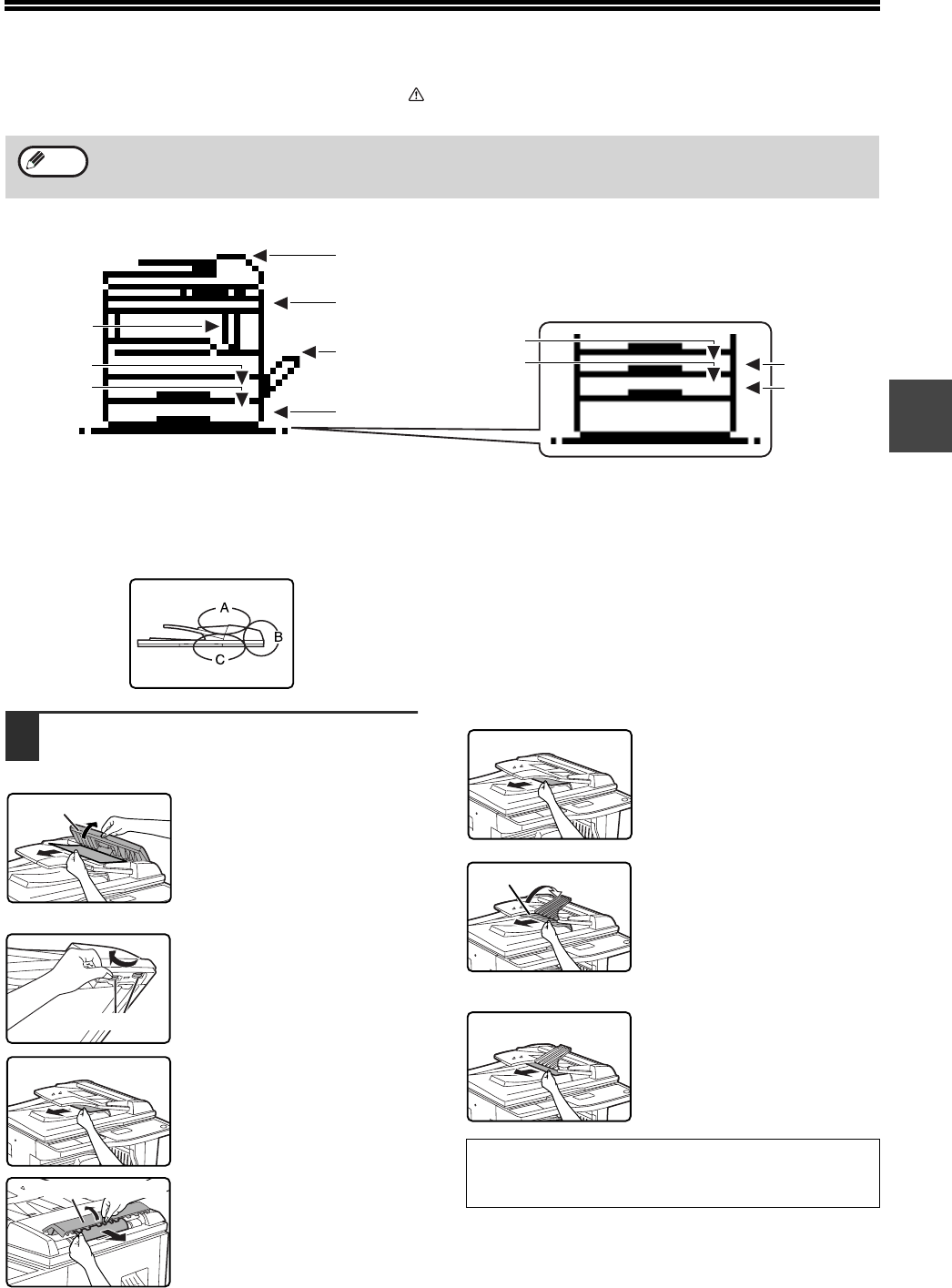 A

B

C