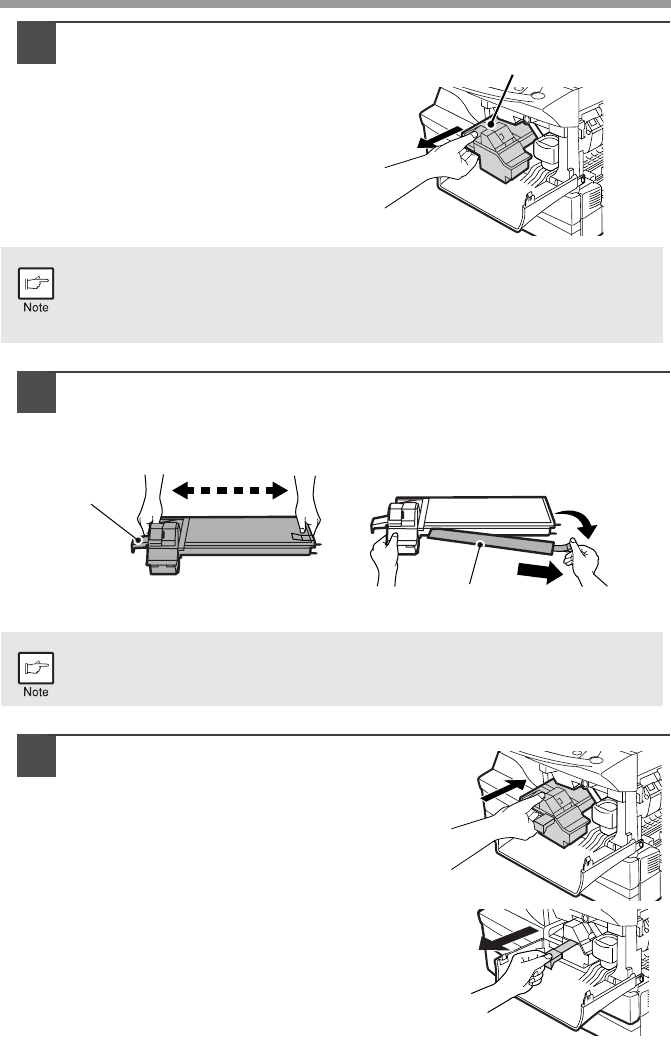 Note

Note