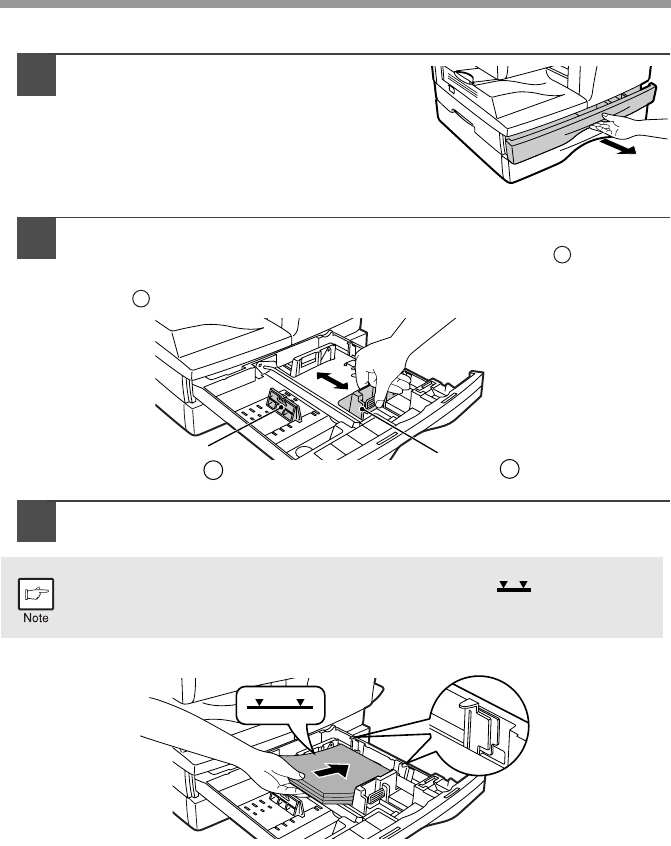 Note