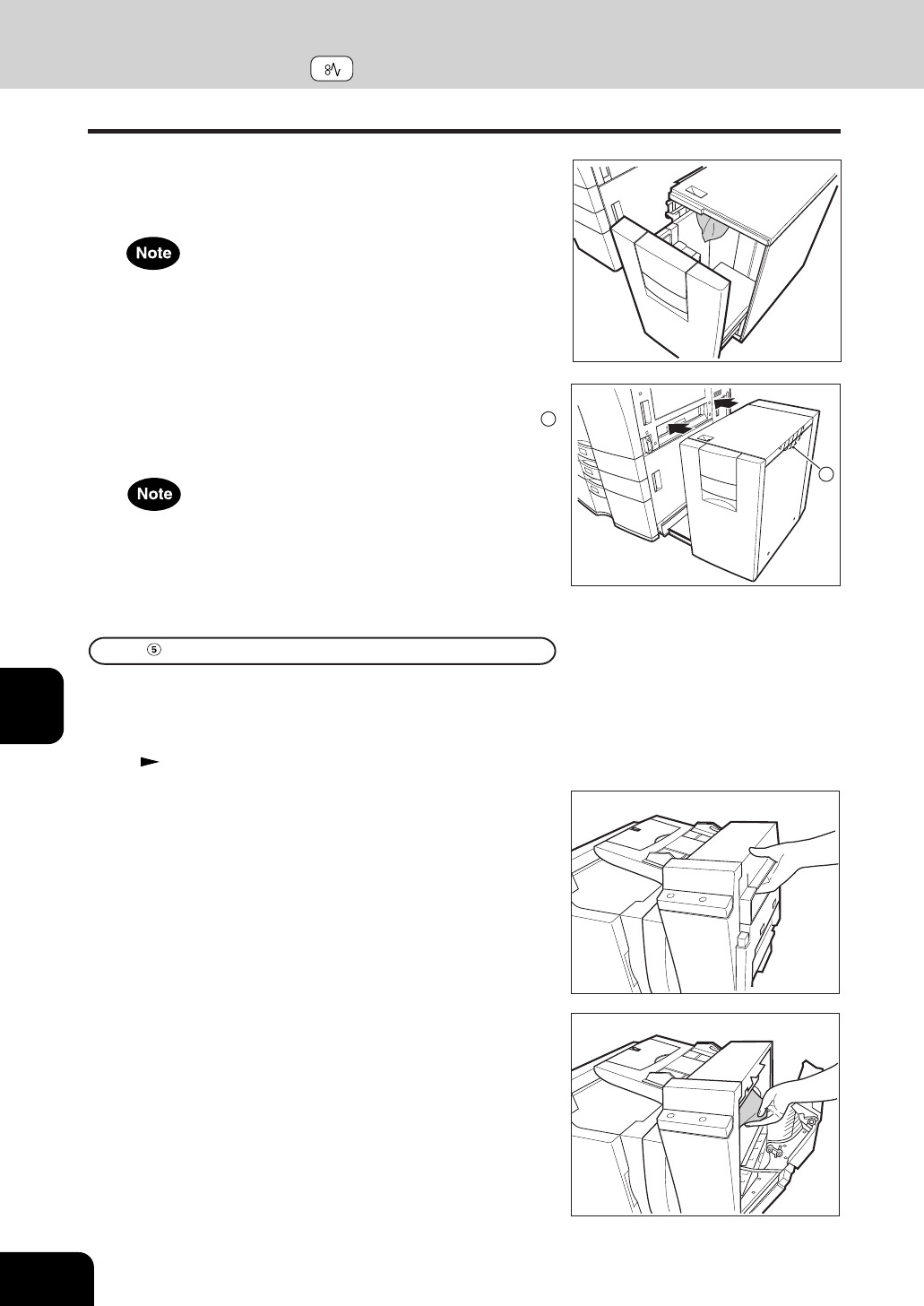 Note

Note

⑤